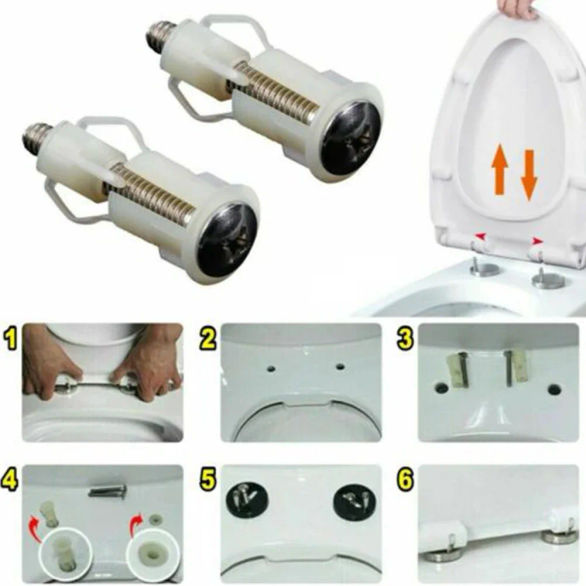 1

2

3

4

5

6