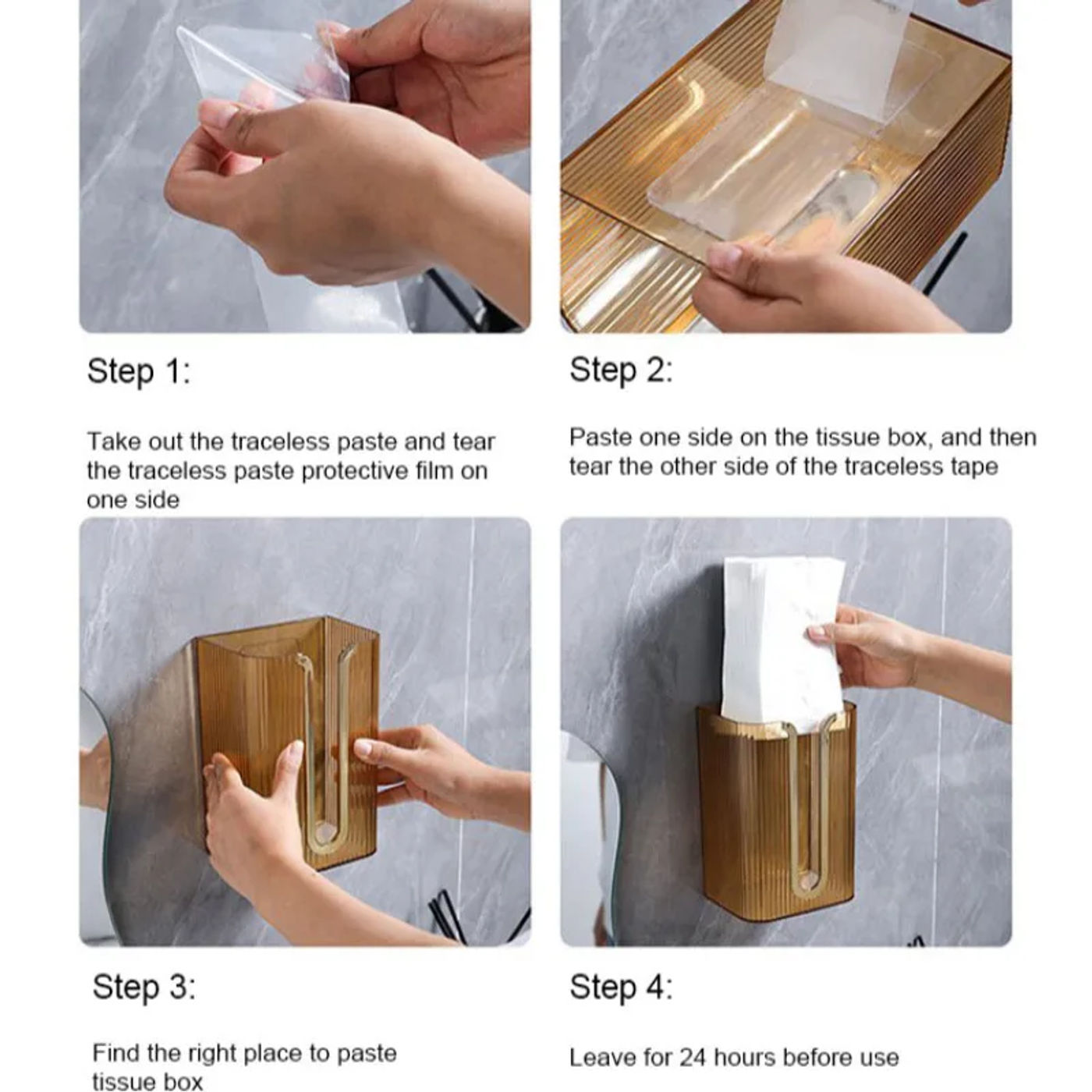 Step 1:

Take out the traceless paste and tear the traceless paste protective film on one side

Step 2:

Paste one side on the tissue box, and then tear the other side of the traceless tape

Step 3:

Find the right place to paste tissue box

Step 4:

Leave for 24 hours before use