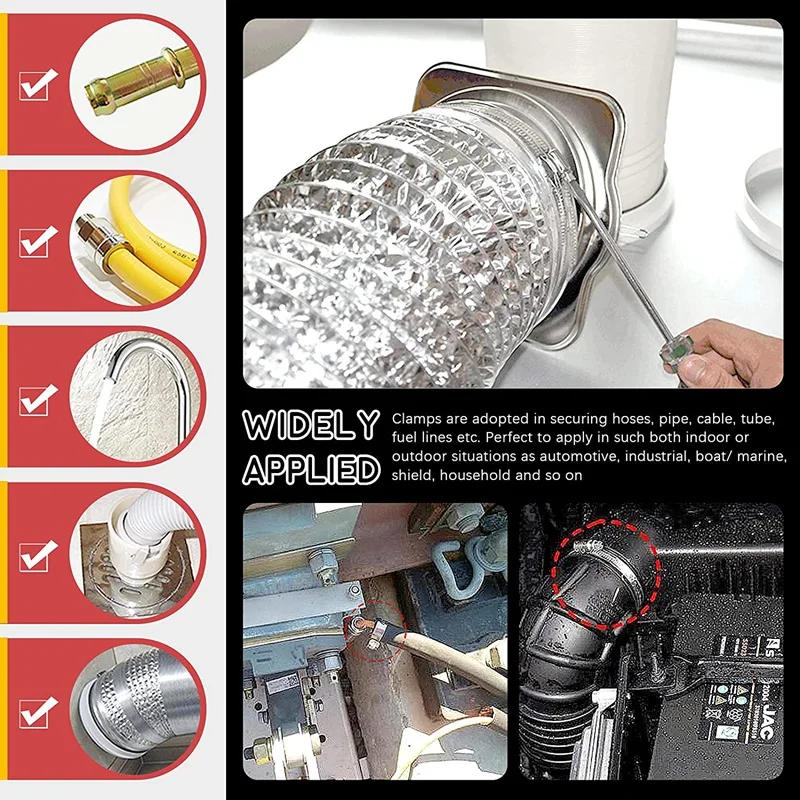 WIDELY APPLIED

Clamps are adopted in securing hoses, pipe, cable, tube, fuel lines etc. Perfect to apply in such both indoor or outdoor situations as automotive, industrial, boat/ marine, shield, household and so on

JAC