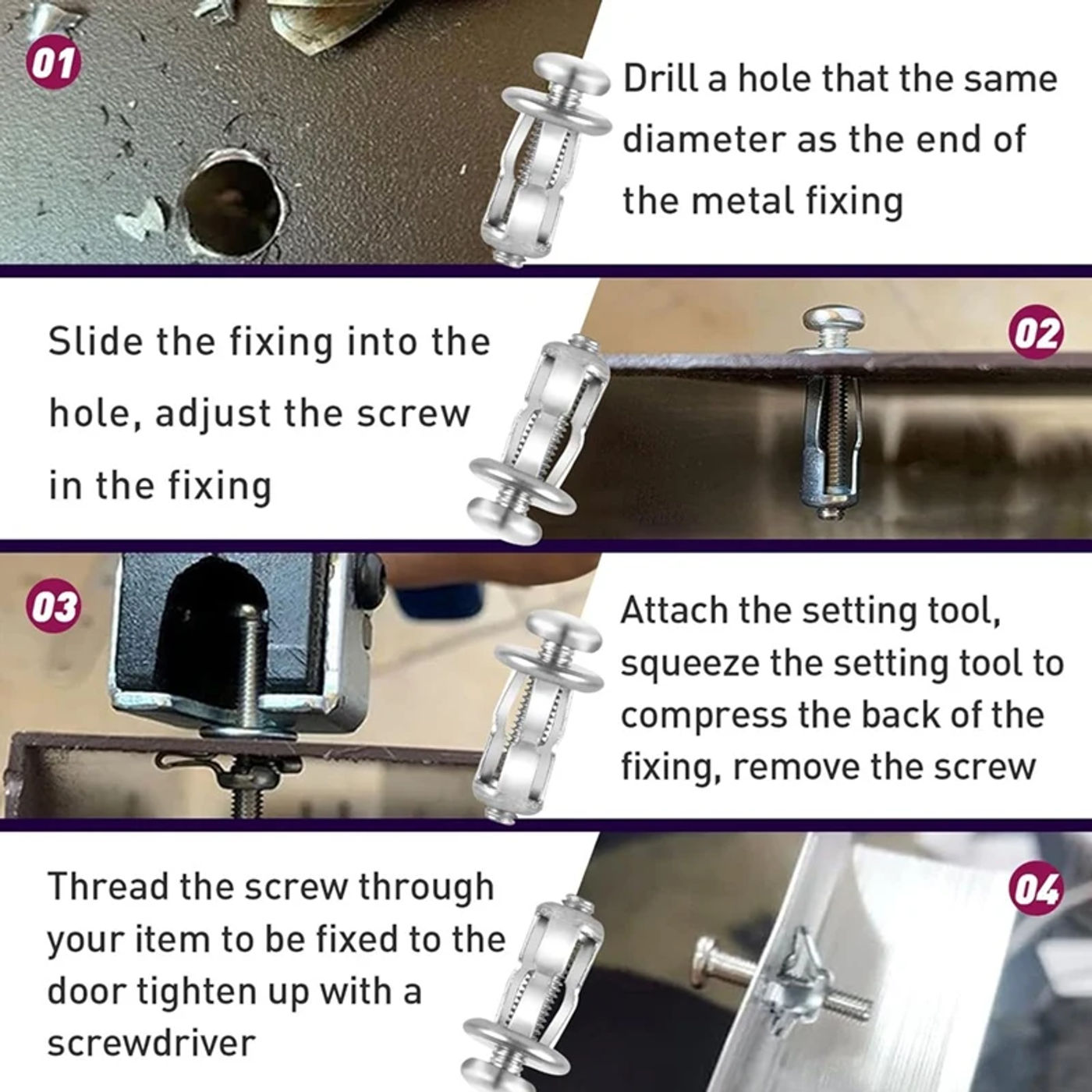 01

Drill a hole that the same diameter as the end of the metal fixing

Slide the fixing into the hole, adjust the screw in the fixing

02

03

Attach the setting tool, squeeze the setting tool to compress the back of the fixing, remove the screw

Thread the screw through your item to be fixed to the door tighten up with a screwdriver

04