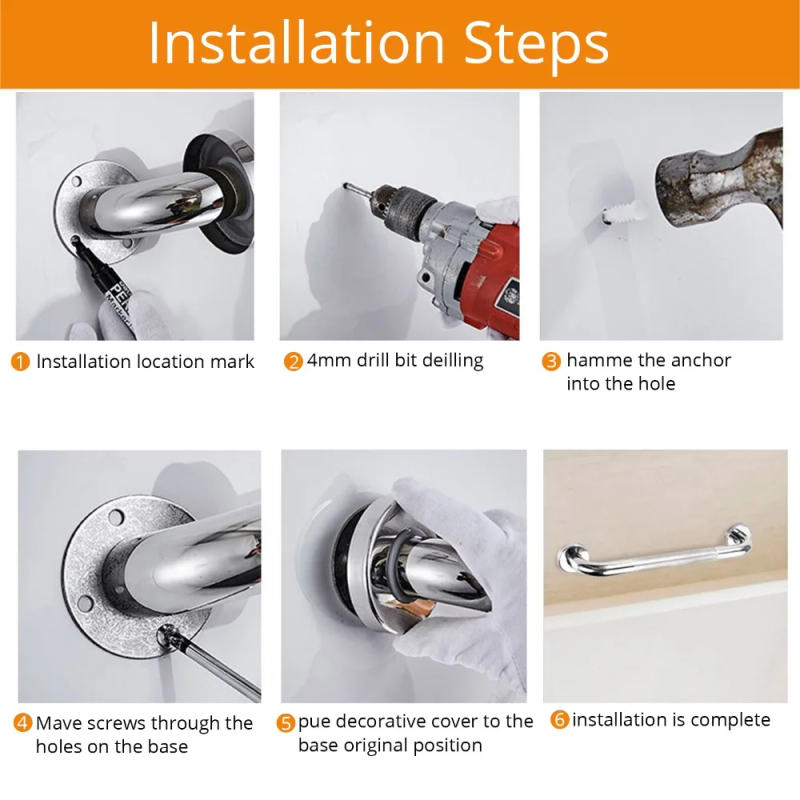 Installation Steps

1 Installation location mark

2 4mm drill bit deilling

3 hamme the anchor into the hole

4 Mave screws through the holes on the base

5 pue decorative cover to the base original position

6 installation is complete