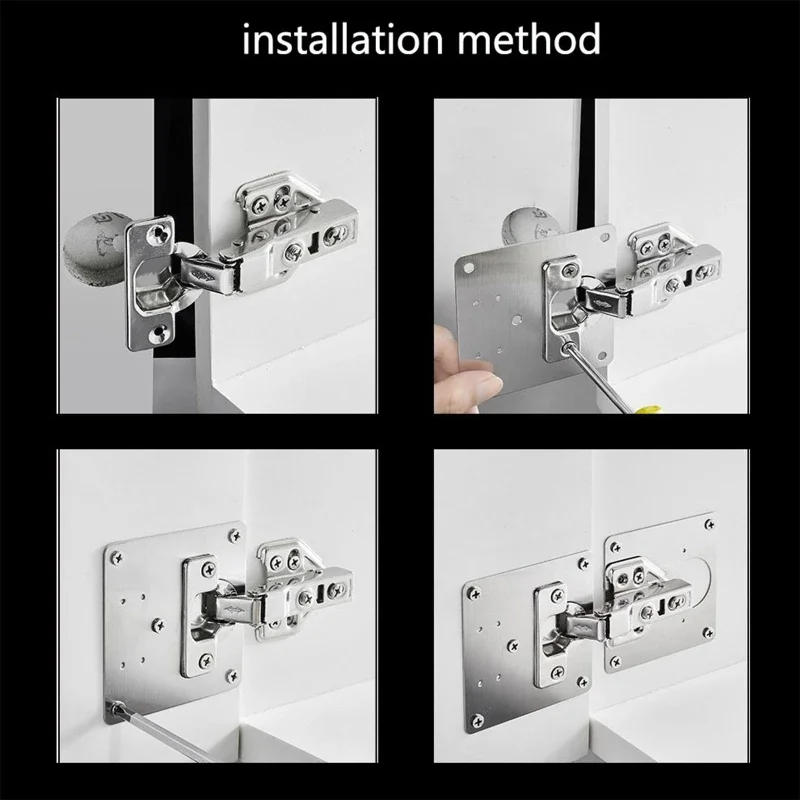 installation method