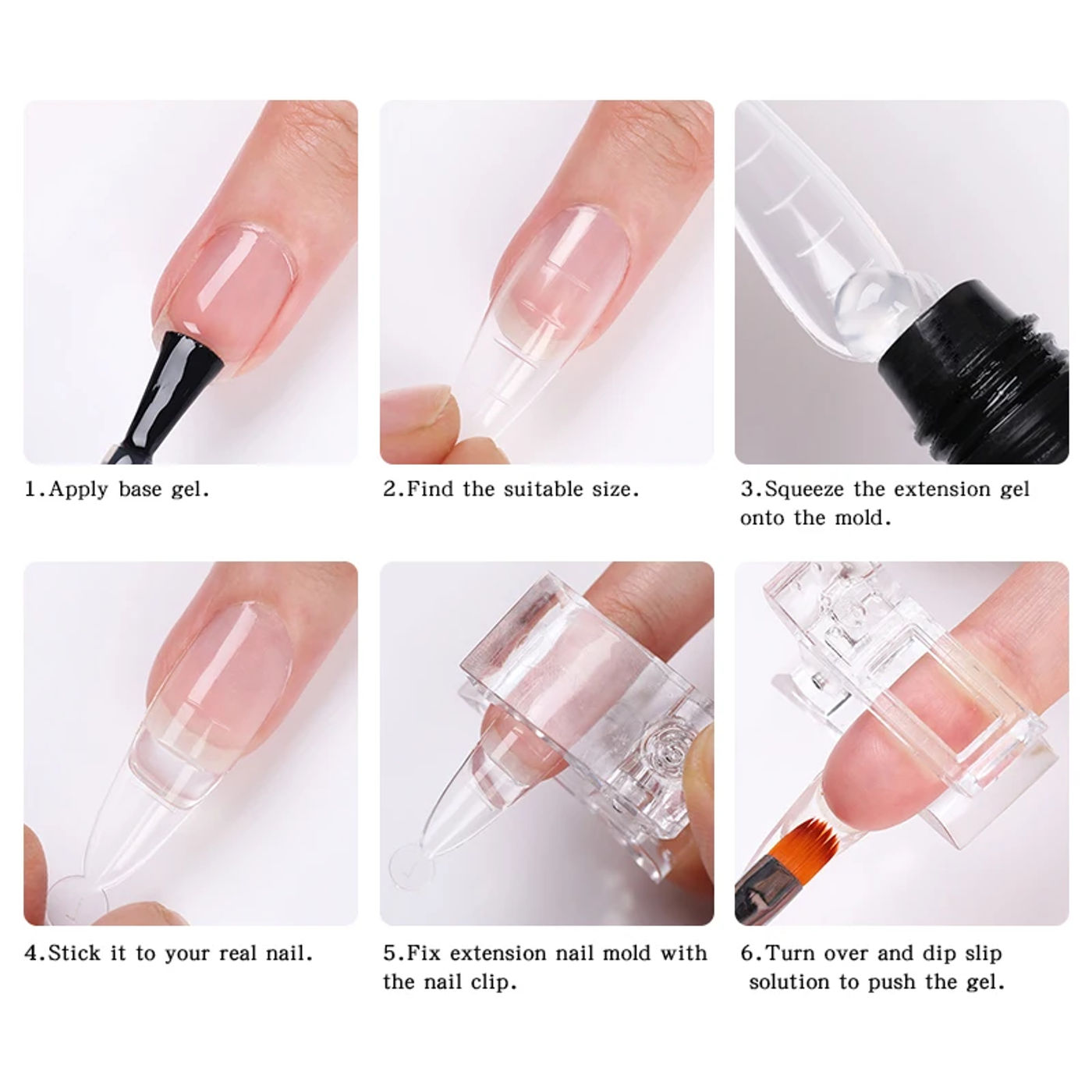 1.Apply base gel.

2.Find the suitable size.

3.Squeeze the extension gel onto the mold.

4.Stick it to your real nail.

5.Fix extension nail mold with the nail clip.

6.Turn over and dip slip solution to push the gel.