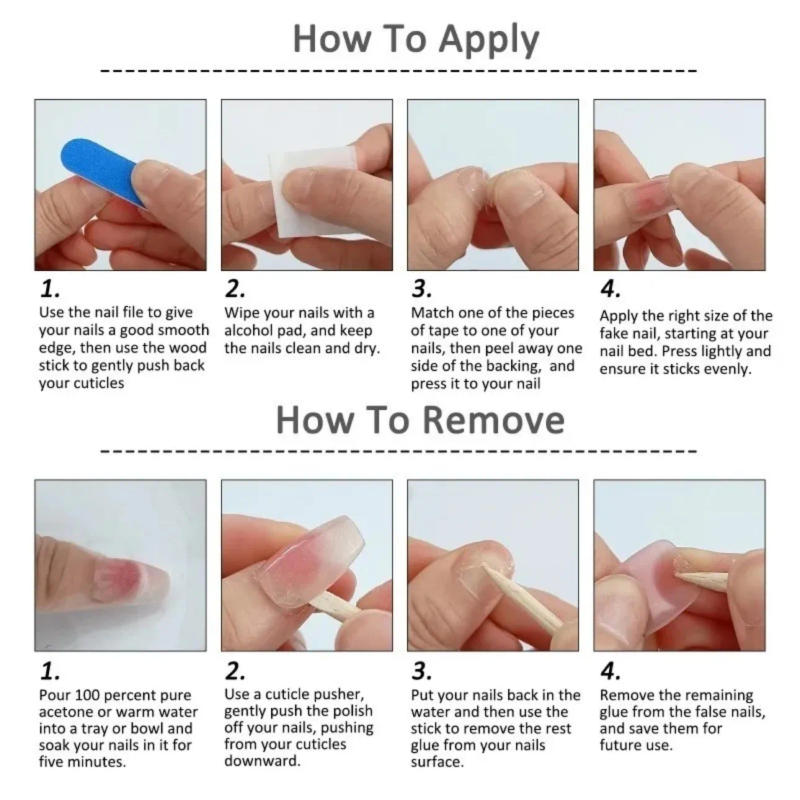 How To Apply

1.
Use the nail file to give your nails a good smooth edge, then use the wood stick to gently push back your cuticles

2.
Wipe your nails with a alcohol pad, and keep the nails clean and dry.

3.
Match one of the pieces of tape to one of your nails, then peel away one side of the backing, and press it to your nail

4.
Apply the right size of the fake nail, starting at your nail bed. Press lightly and ensure it sticks evenly.

How To Remove

1.
Pour 100 percent pure acetone or warm water into a tray or bowl and soak your nails in it for five minutes.

2.
Use a cuticle pusher, gently push the polish off your nails, pushing from your cuticles downward.

3.
Put your nails back in the water and then use the stick to remove the rest glue from your nails surface.

4.
Remove the remaining glue from the false nails, and save them for future use.