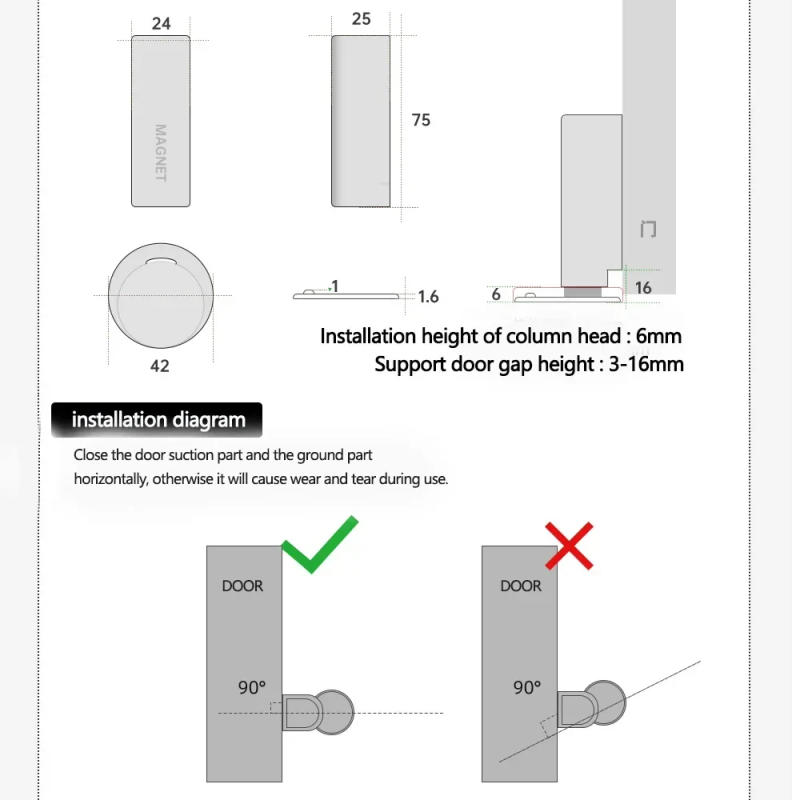 24

MAGNET

25

75

门

42

1

1.6

6

16

Installation height of column head : 6mm
Support door gap height : 3-16mm

installation diagram

Close the door suction part and the ground part horizontally, otherwise it will cause wear and tear during use.

DOOR

90°

DOOR

90°