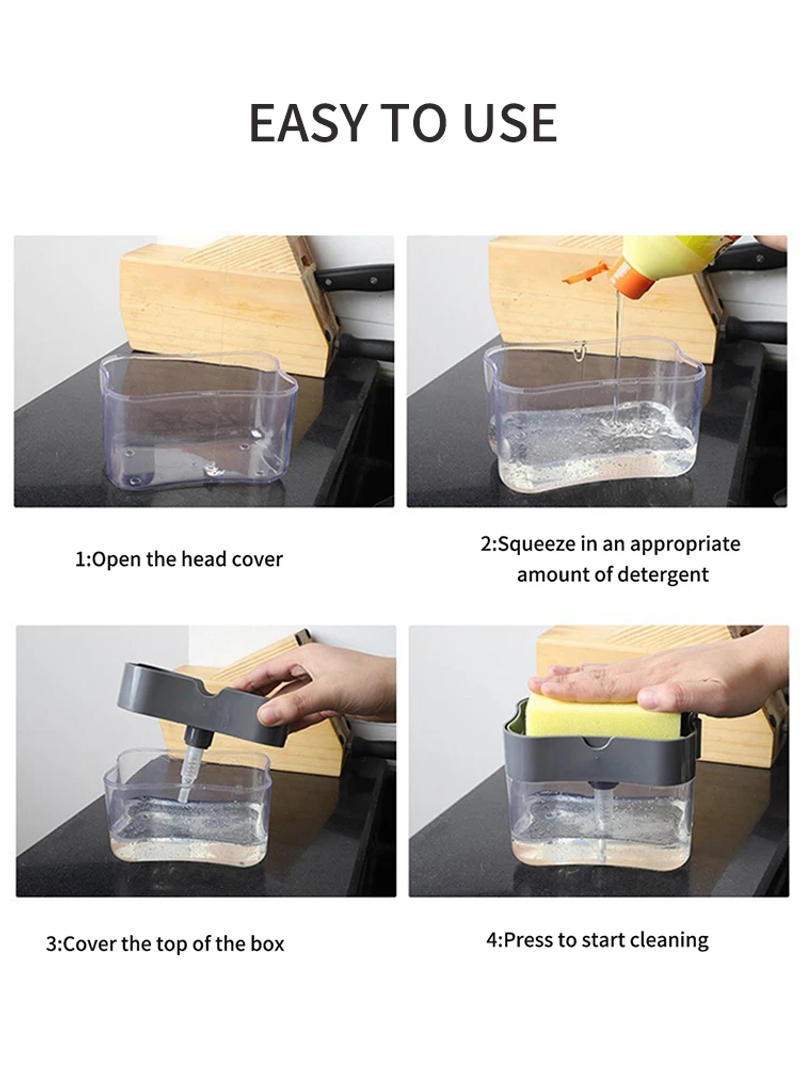 EASY TO USE

1:Open the head cover

2:Squeeze in an appropriate amount of detergent

3:Cover the top of the box

4:Press to start cleaning