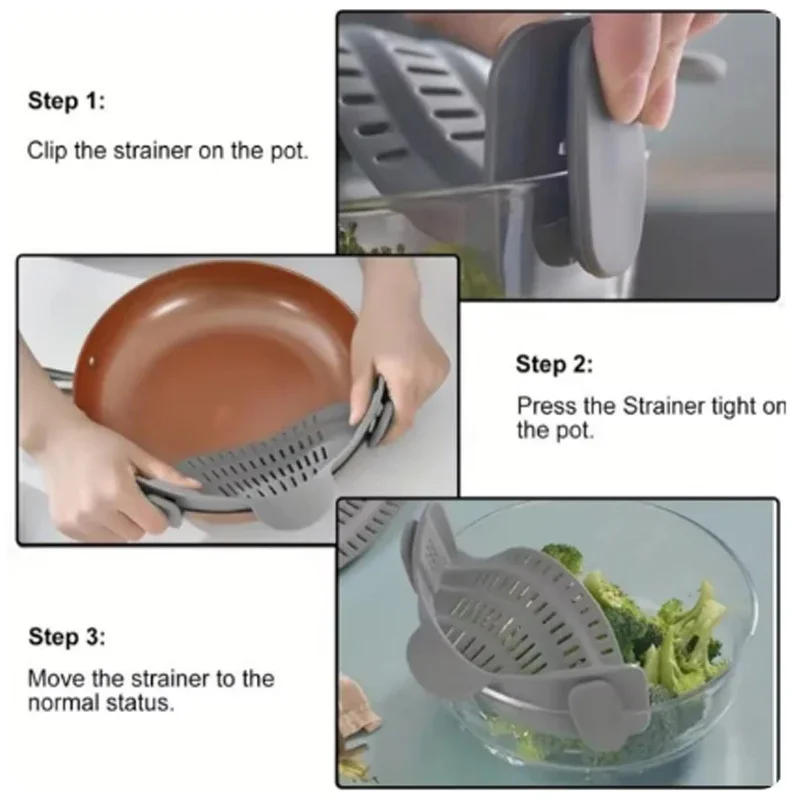 Step 1:

Clip the strainer on the pot.

Step 2:

Press the Strainer tight on the pot.

Step 3:

Move the strainer to the normal status.