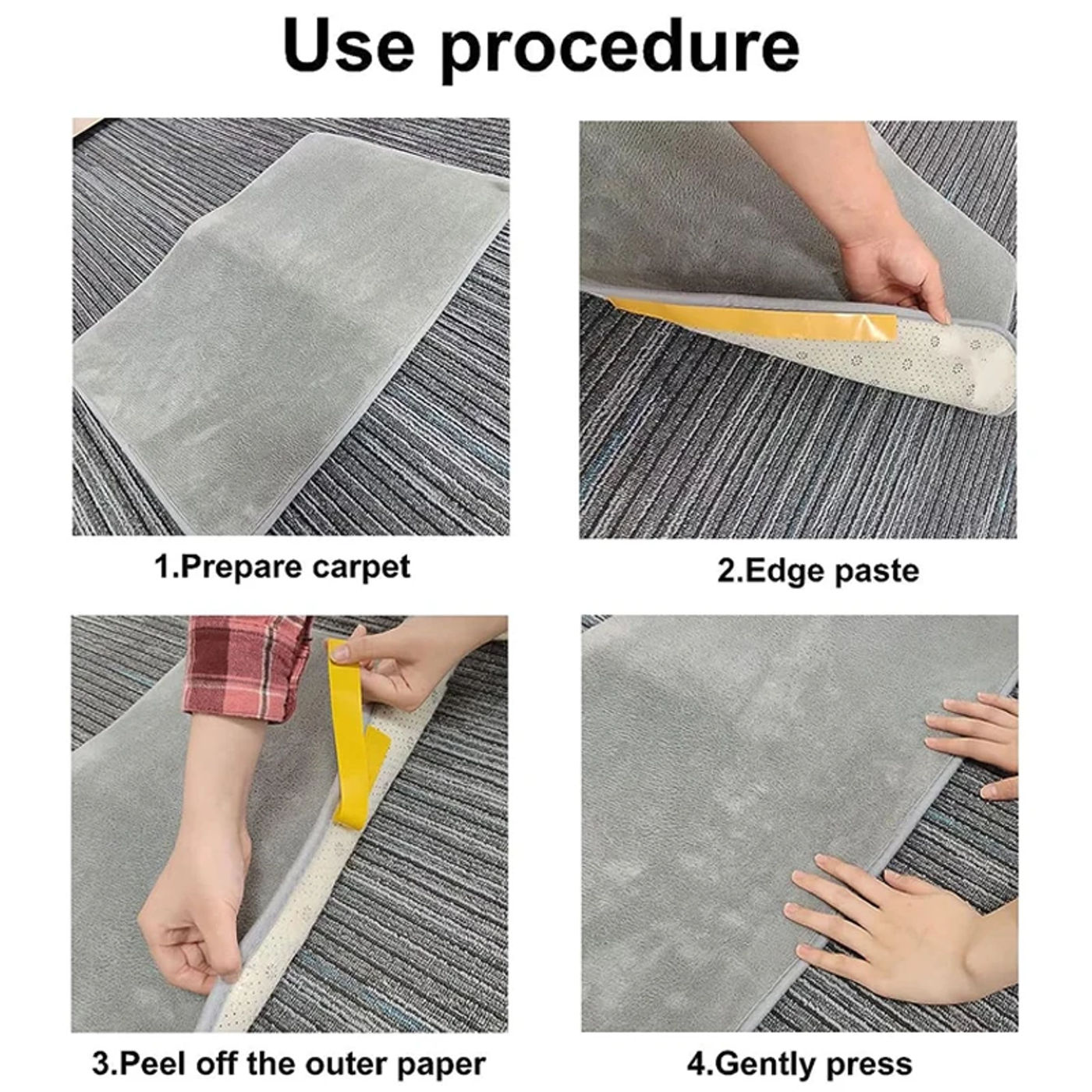 Use procedure

1.Prepare carpet

2.Edge paste

3.Peel off the outer paper

4.Gently press