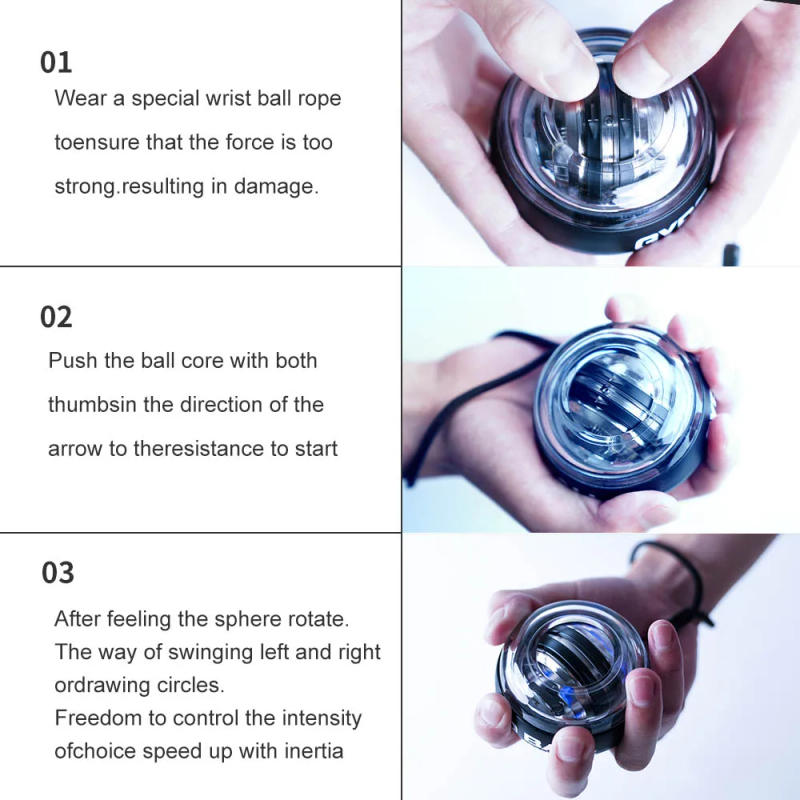 01
Wear a special wrist ball rope toensure that the force is too strong.resulting in damage.

GYR

02
Push the ball core with both thumbsin the direction of the arrow to theresistance to start

03
After feeling the sphere rotate.
The way of swinging left and right ordrawing circles.
Freedom to control the intensity ofchoice speed up with inertia