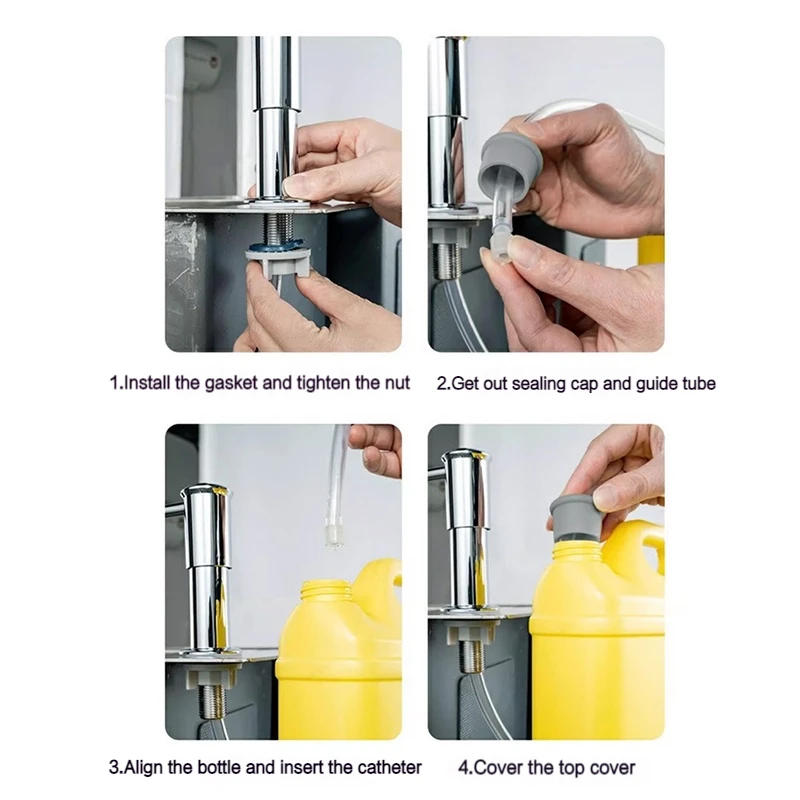 1.Install the gasket and tighten the nut

2.Get out sealing cap and guide tube

3.Align the bottle and insert the catheter

4.Cover the top cover