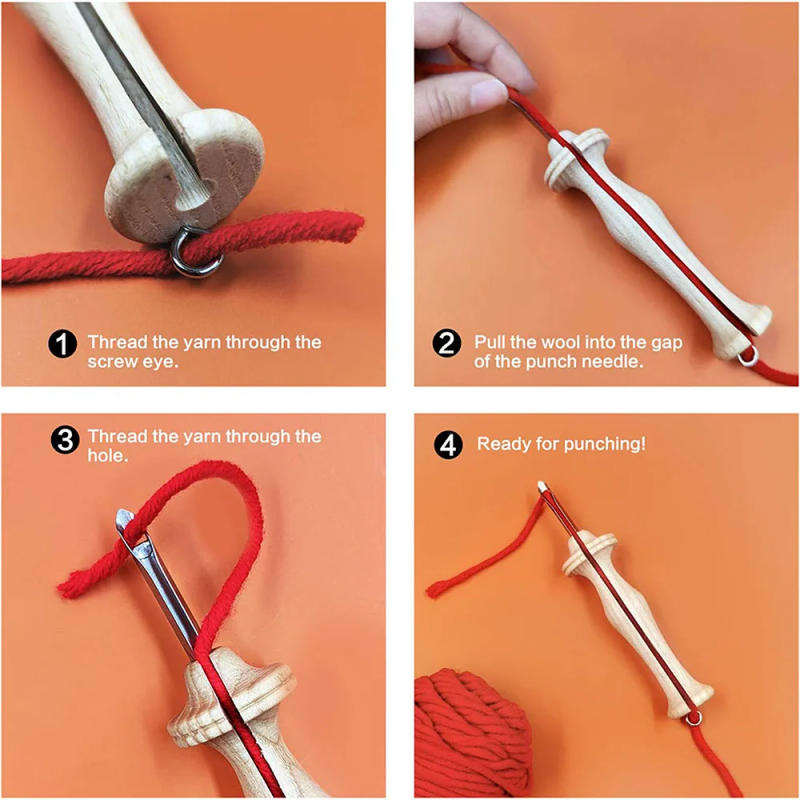 1 Thread the yarn through the screw eye.

2 Pull the wool into the gap of the punch needle.

3 Thread the yarn through the hole.

4 Ready for punching!