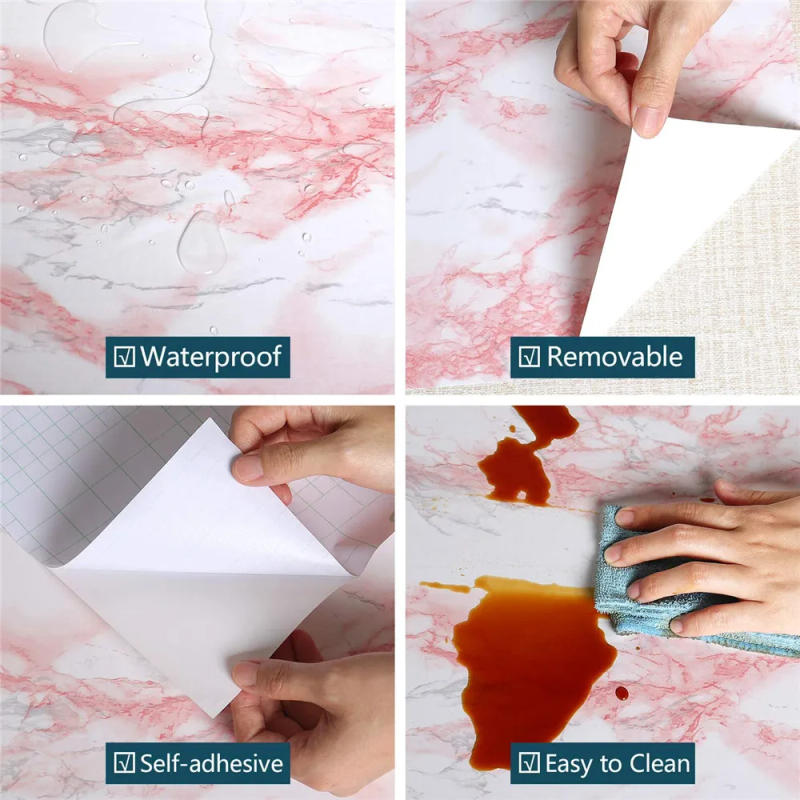 ☑ Waterproof

☑ Removable

☑ Self-adhesive

☑ Easy to Clean