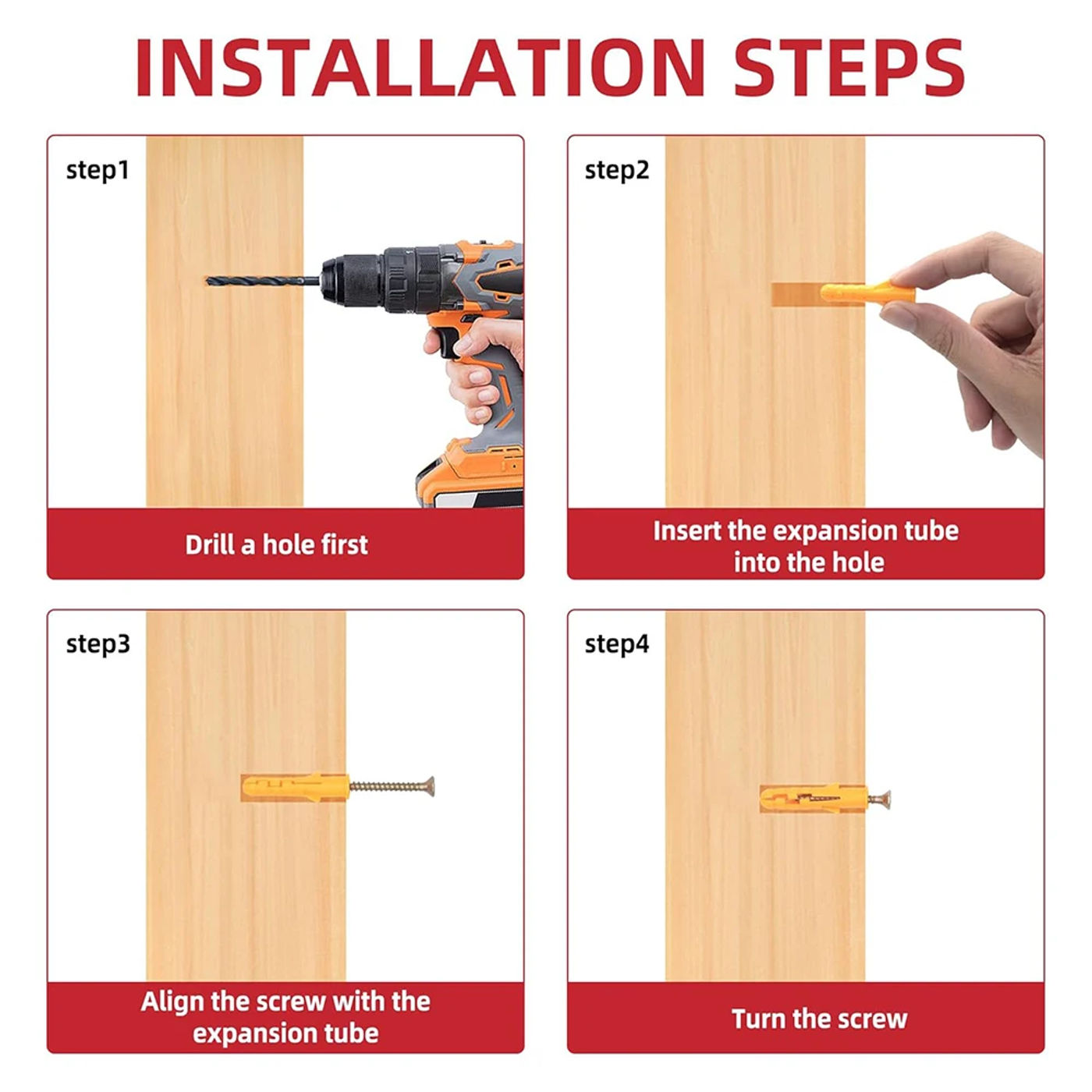 INSTALLATION STEPS

step1

Drill a hole first

step2

Insert the expansion tube into the hole

step3

Align the screw with the expansion tube

step4

Turn the screw