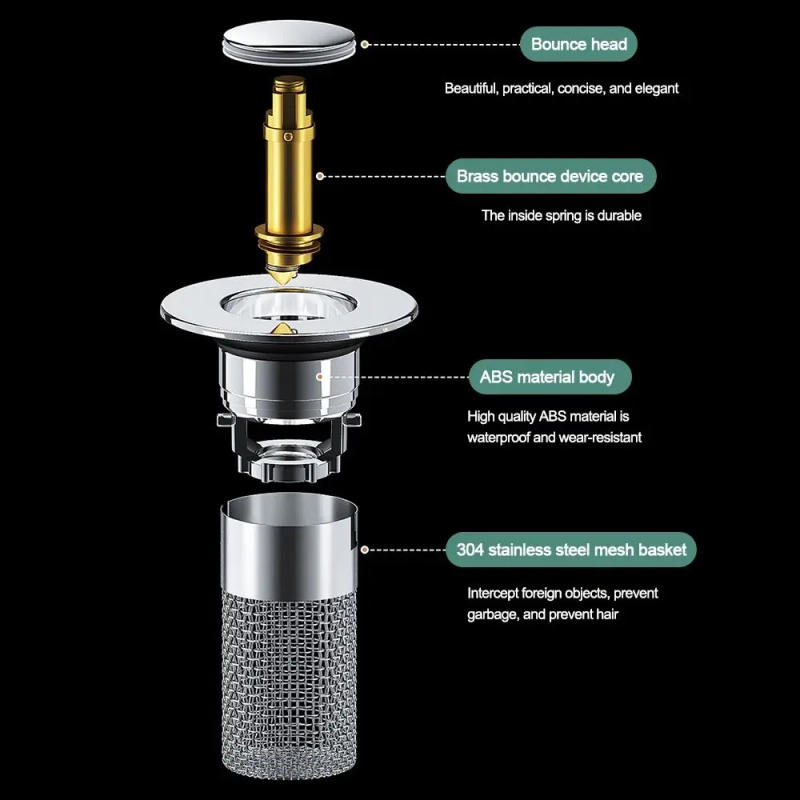 Bounce head

Beautiful, practical, concise, and elegant

Brass bounce device core

The inside spring is durable

ABS material body

High quality ABS material is waterproof and wear-resistant

304 stainless steel mesh basket

Intercept foreign objects, prevent garbage, and prevent hair