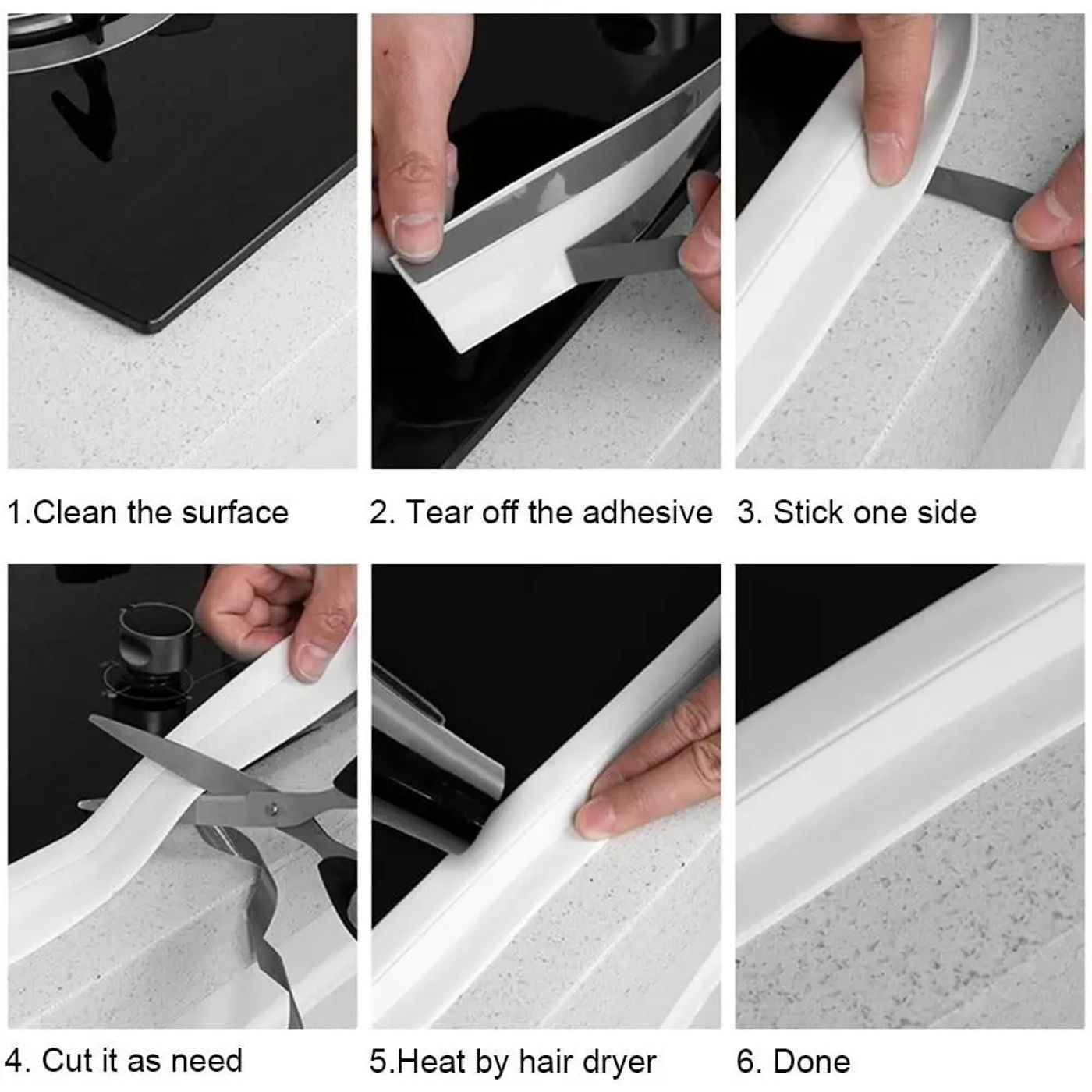 1.Clean the surface

2. Tear off the adhesive

3. Stick one side

4. Cut it as need

5.Heat by hair dryer

6. Done