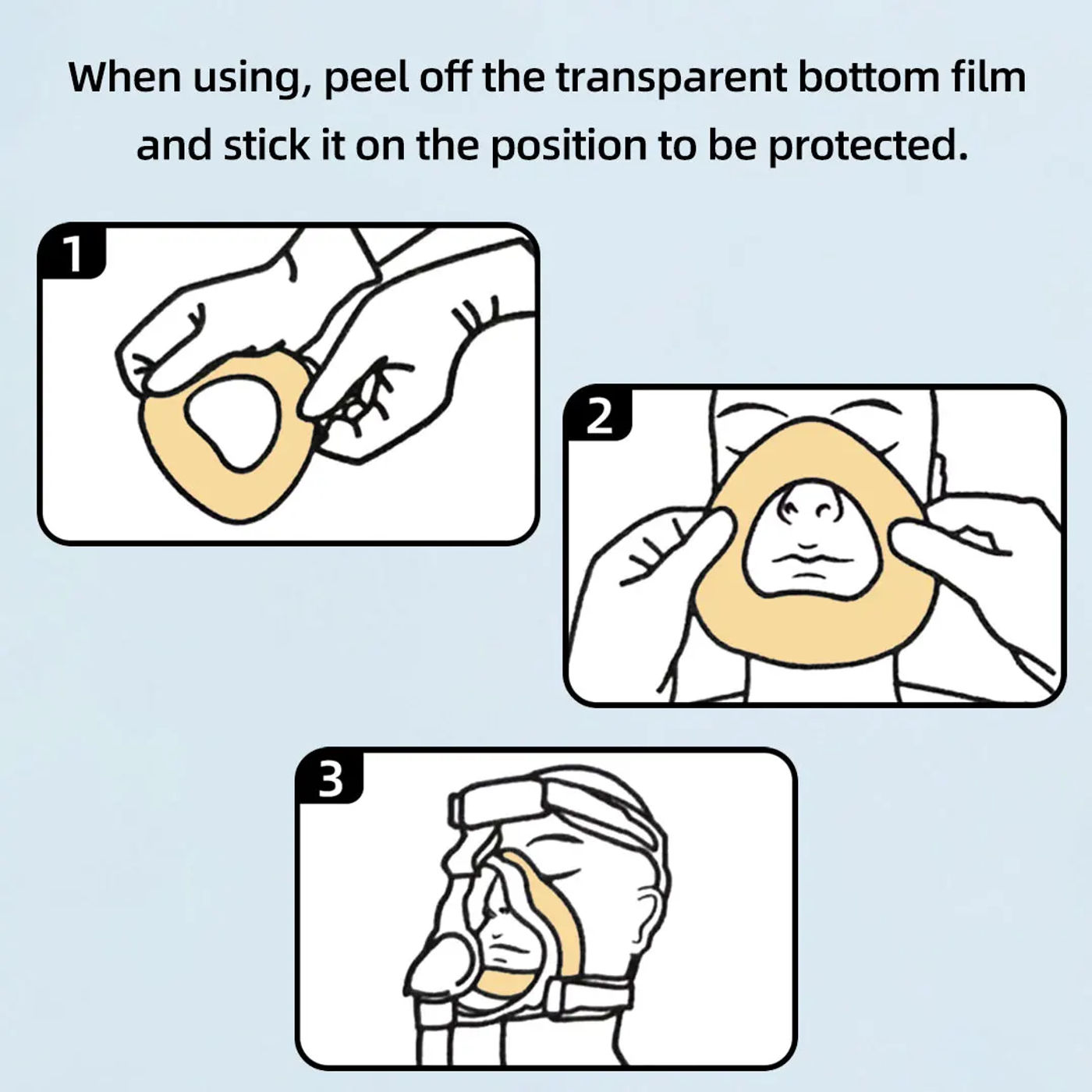 When using, peel off the transparent bottom film and stick it on the position to be protected.

1

2

3