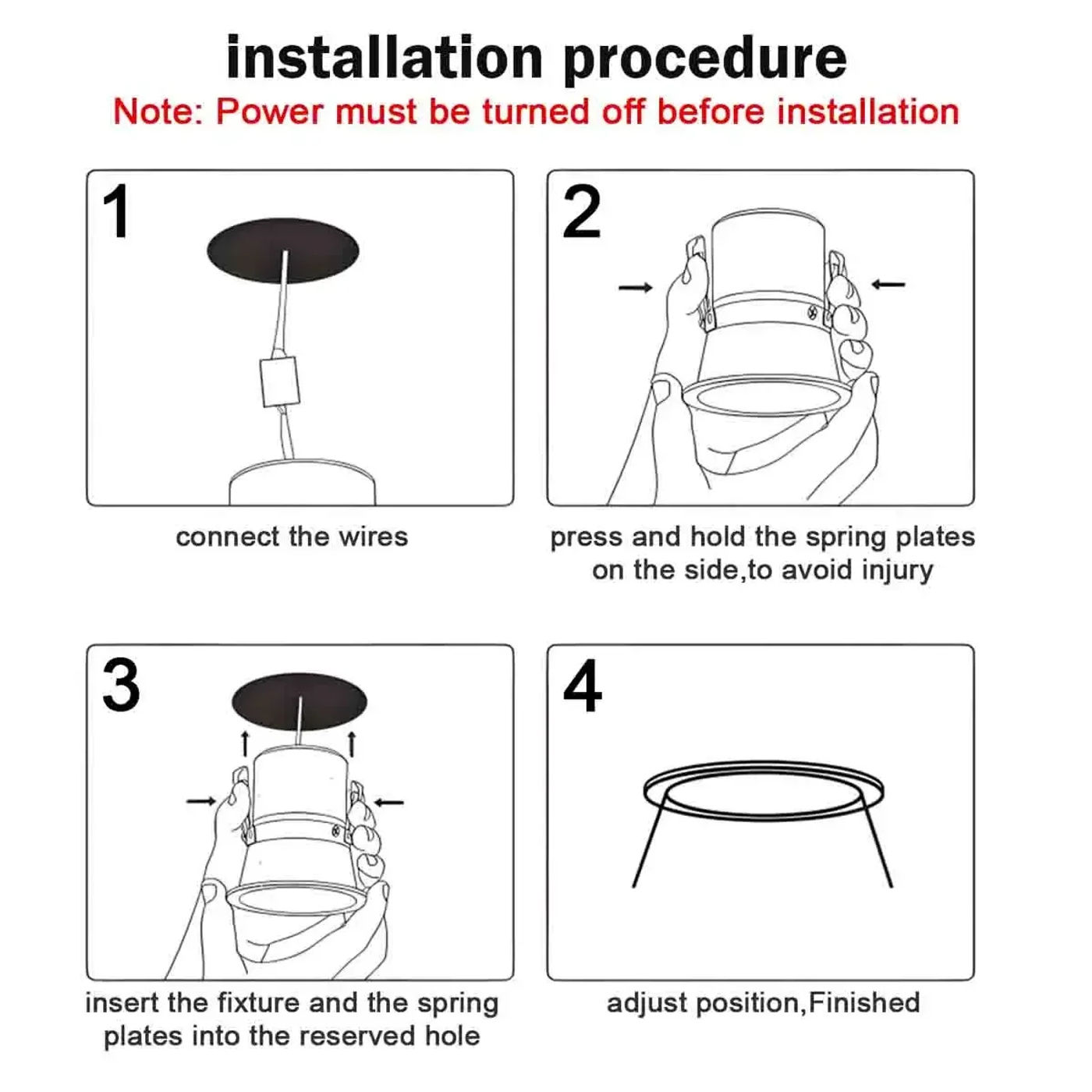 installation procedure

Note: Power must be turned off before installation

1

connect the wires

2

press and hold the spring plates on the side,to avoid injury

3

insert the fixture and the spring plates into the reserved hole

4

adjust position,Finished