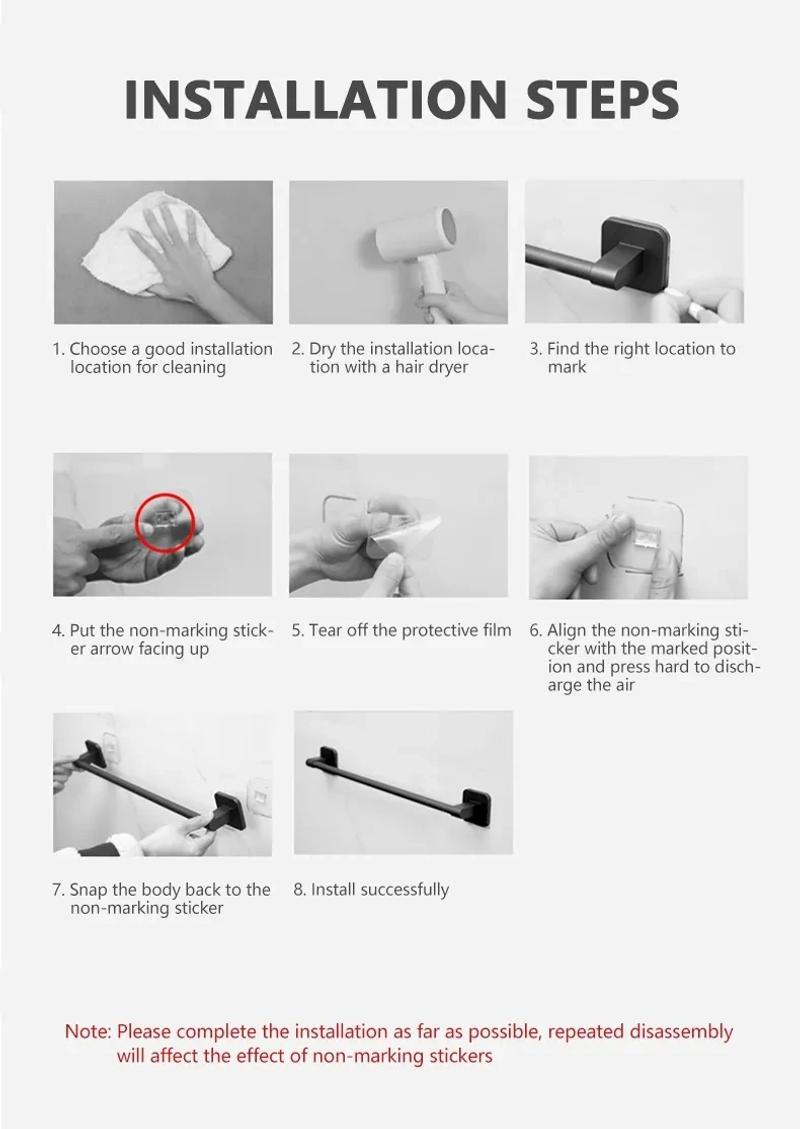 INSTALLATION STEPS

1. Choose a good installation location for cleaning

2. Dry the installation location with a hair dryer

3. Find the right location to mark

4. Put the non-marking sticker arrow facing up

5. Tear off the protective film

6. Align the non-marking sticker with the marked position and press hard to discharge the air

7. Snap the body back to the non-marking sticker

8. Install successfully

Note: Please complete the installation as far as possible, repeated disassembly will affect the effect of non-marking stickers