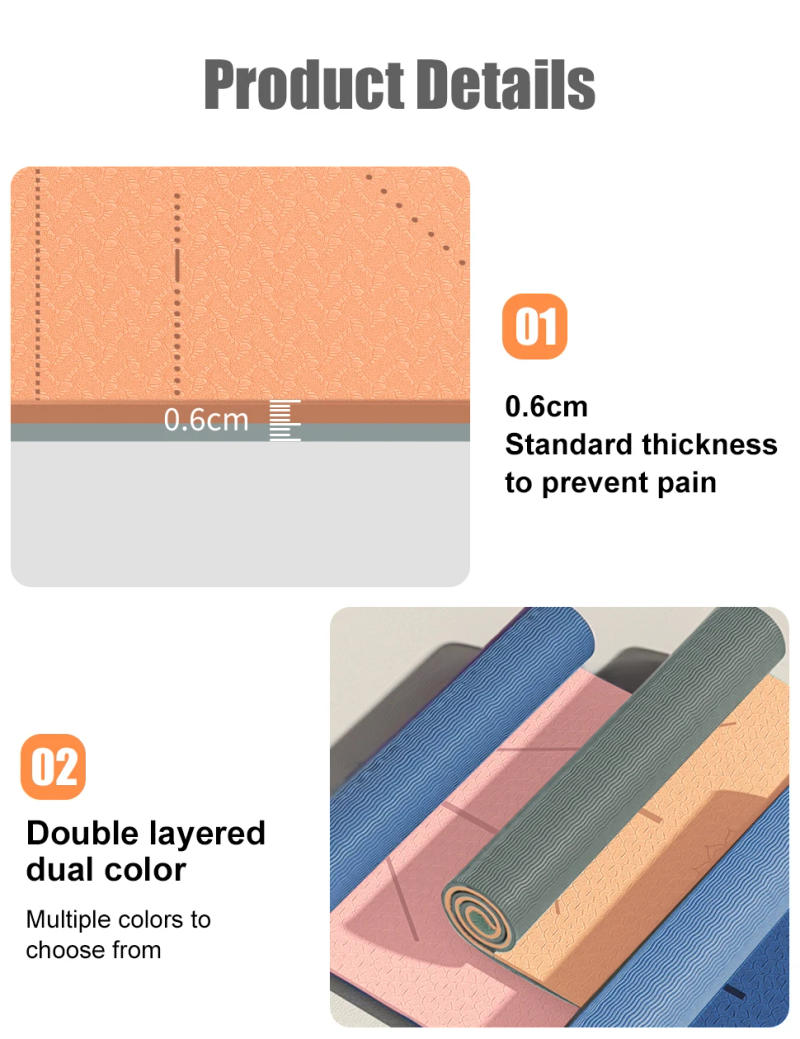 Product Details

0.6cm

01

0.6cm
Standard thickness to prevent pain

02

Double layered dual color

Multiple colors to choose from