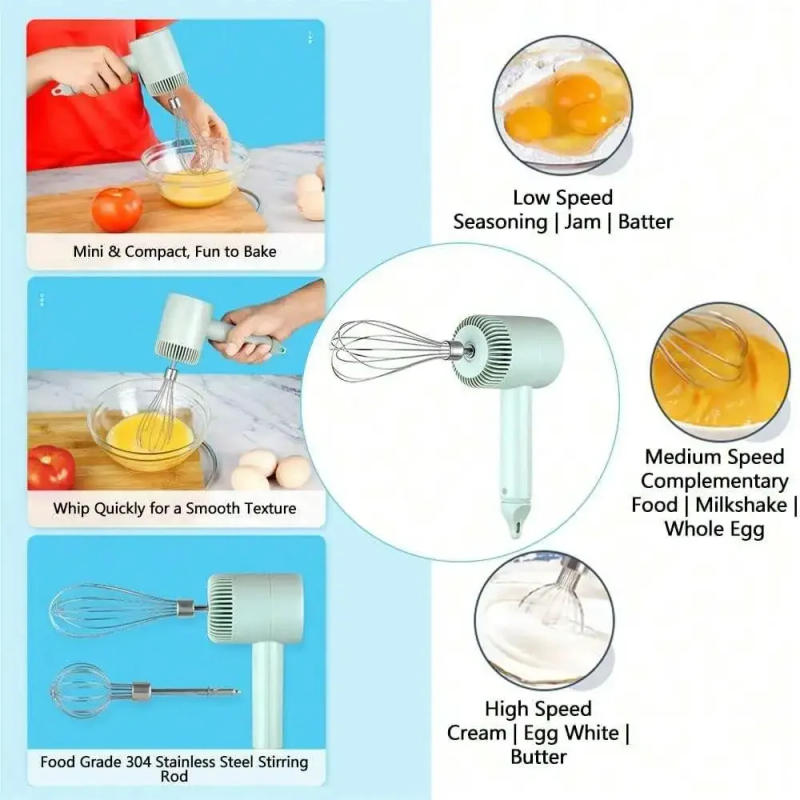 Mini & Compact, Fun to Bake

Whip Quickly for a Smooth Texture

Food Grade 304 Stainless Steel Stirring Rod

Low Speed
Seasoning | Jam | Batter

Medium Speed
Complementary Food | Milkshake | Whole Egg

High Speed
Cream | Egg White | Butter