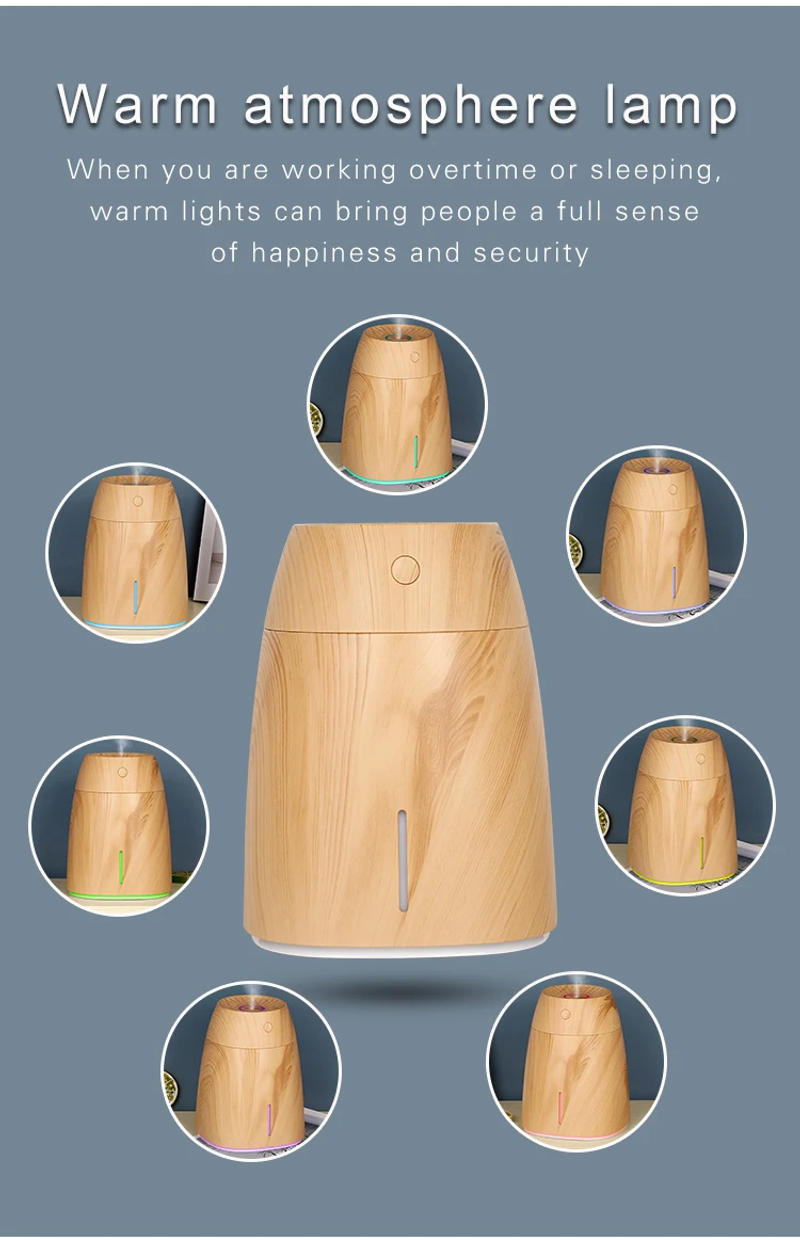 Warm atmosphere lamp

When you are working overtime or sleeping, warm lights can bring people a full sense of happiness and security