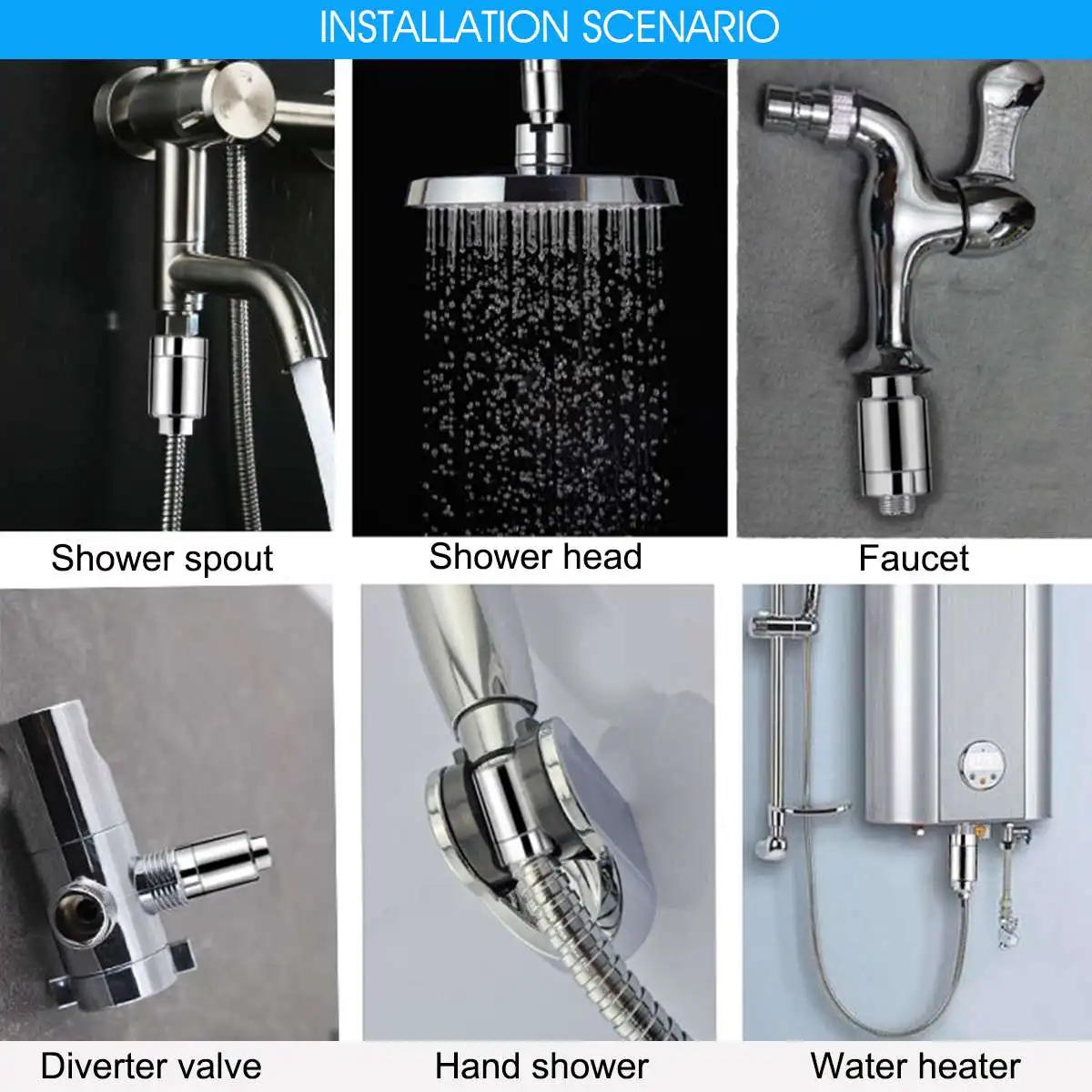 INSTALLATION SCENARIO

Shower spout

Shower head

Faucet

Diverter valve

Hand shower

Water heater