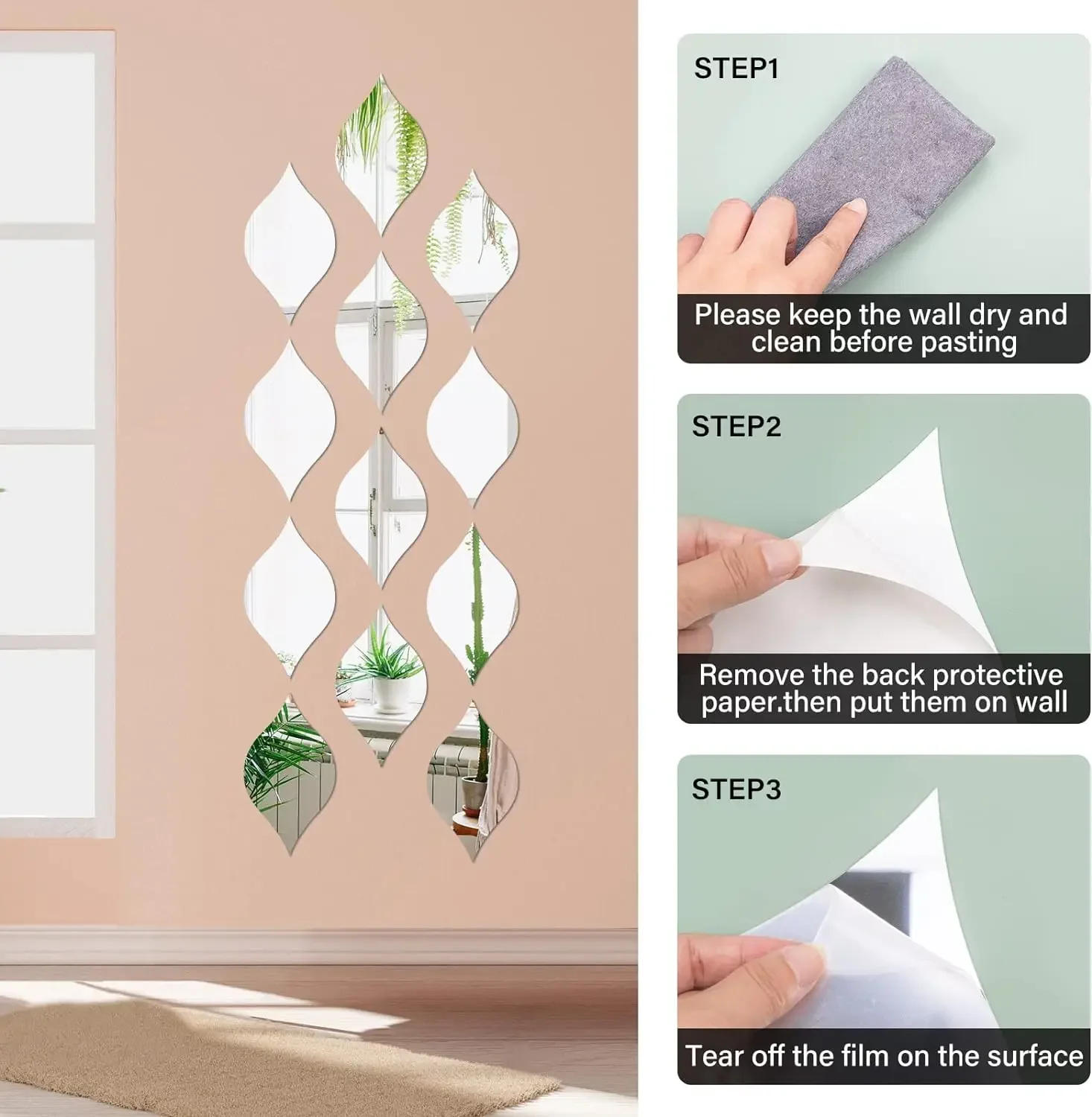 STEP1

Please keep the wall dry and clean before pasting

STEP2

Remove the back protective paper.then put them on wall

STEP3

Tear off the film on the surface