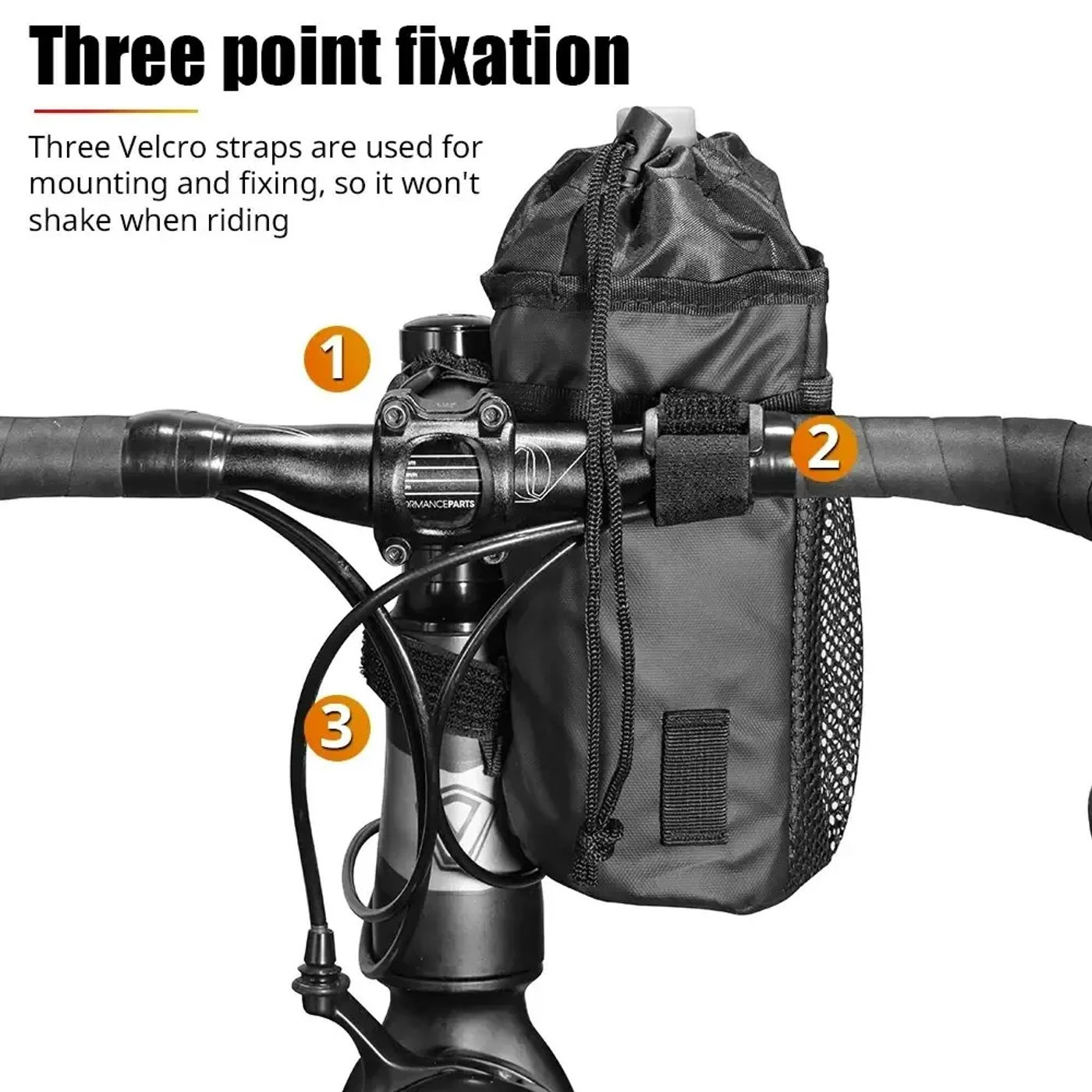 Three point fixation

Three Velcro straps are used for mounting and fixing, so it won't shake when riding

1

2

3

RMANCEPARTS