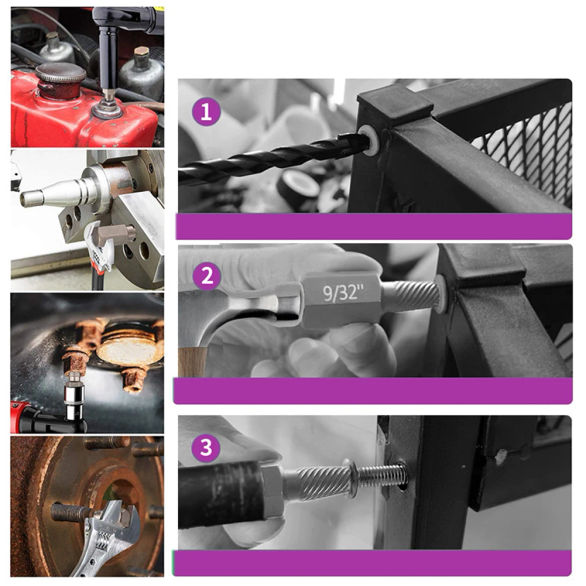 1

2

9/32"

3