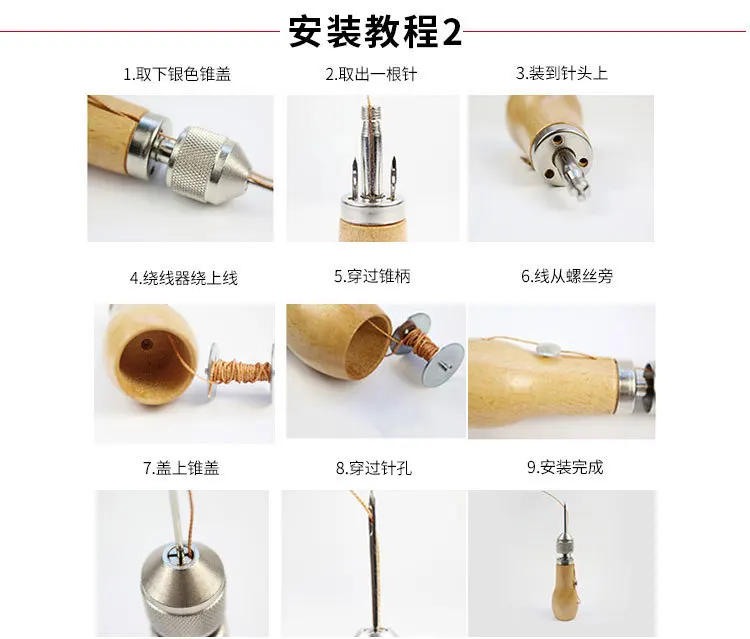 安装教程2

1.取下银色锥盖

2.取出一根针

3.装到针头上

4.绕线器绕上线

5.穿过锥柄

6.线从螺丝旁

7.盖上锥盖

8.穿过针孔

9.安装完成