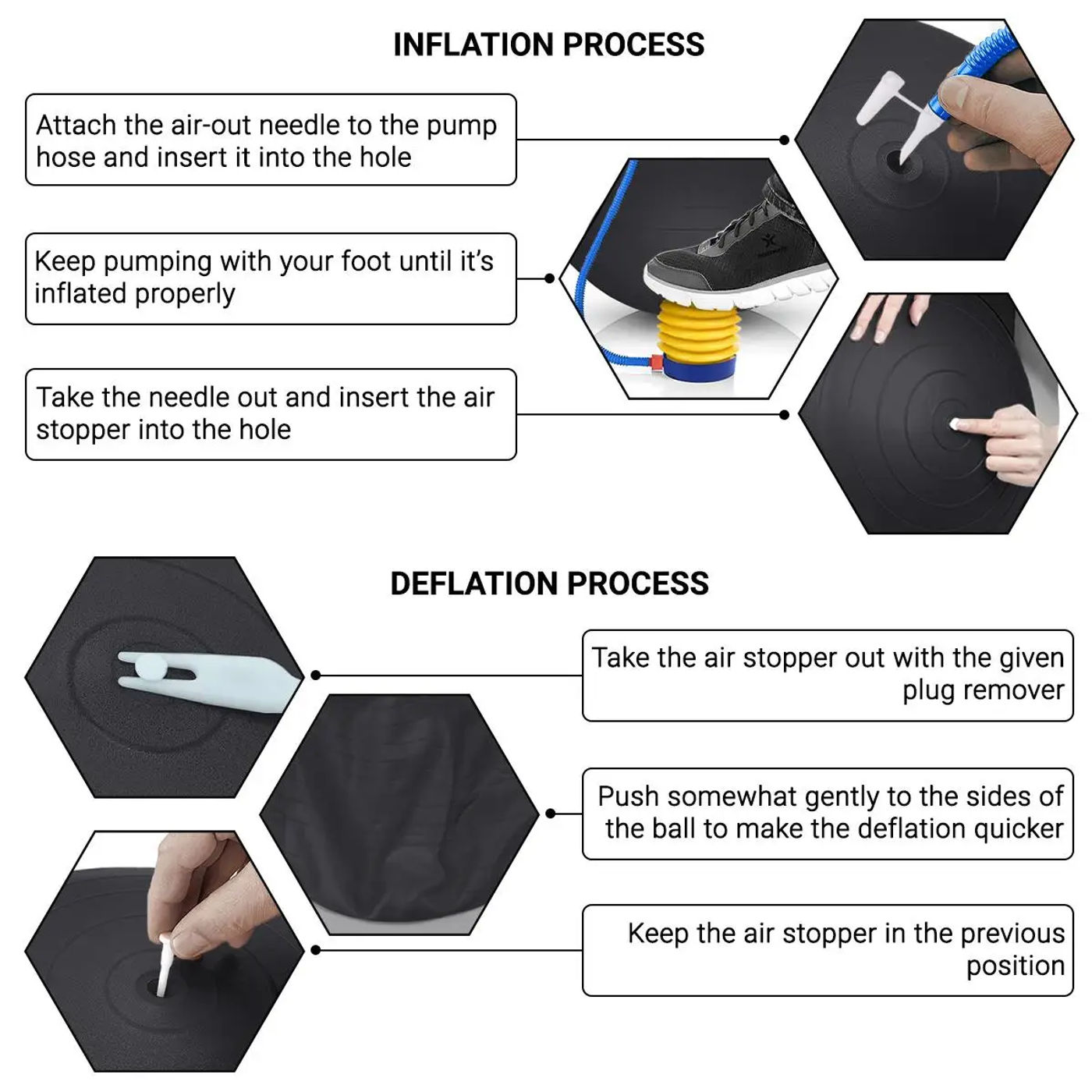 INFLATION PROCESS

Attach the air-out needle to the pump hose and insert it into the hole

Keep pumping with your foot until it's inflated properly

Take the needle out and insert the air stopper into the hole

DEFLATION PROCESS

Take the air stopper out with the given plug remover

Push somewhat gently to the sides of the ball to make the deflation quicker

Keep the air stopper in the previous position