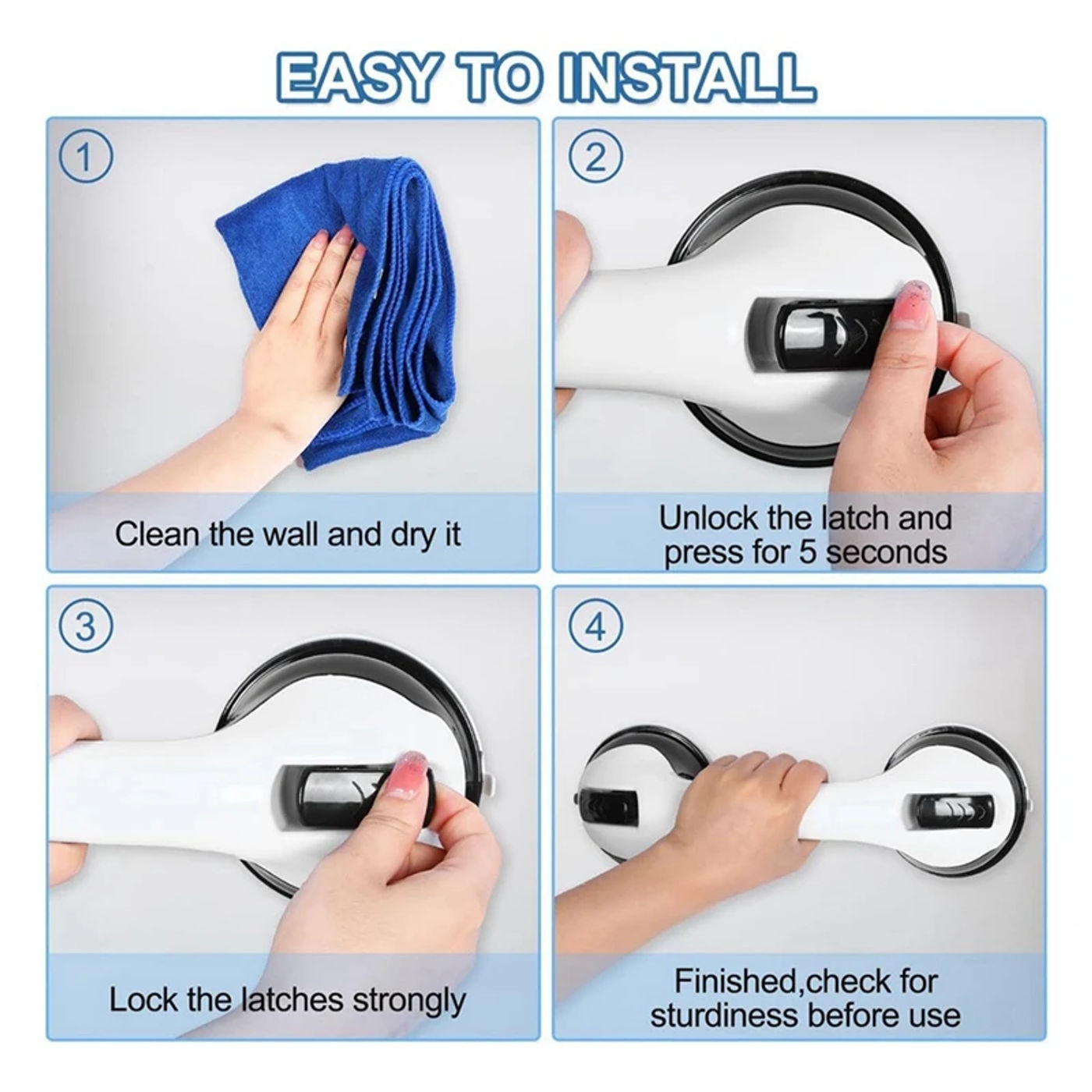 EASY TO INSTALL

1

Clean the wall and dry it

2

Unlock the latch and press for 5 seconds

3

Lock the latches strongly

4

Finished,check for sturdiness before use