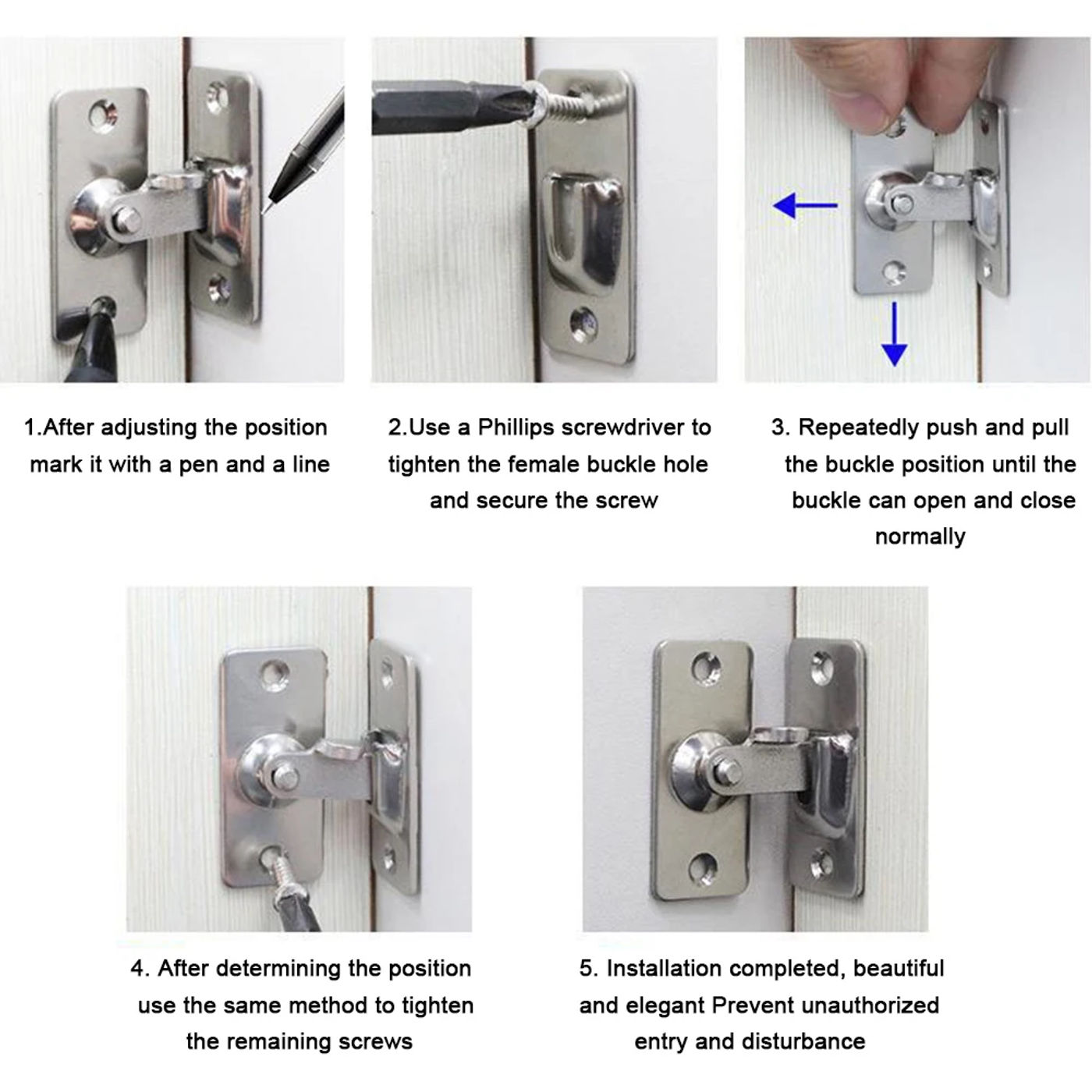 1.After adjusting the position mark it with a pen and a line

2.Use a Phillips screwdriver to tighten the female buckle hole and secure the screw

3. Repeatedly push and pull the buckle position until the buckle can open and close normally

4. After determining the position use the same method to tighten the remaining screws

5. Installation completed, beautiful and elegant Prevent unauthorized entry and disturbance