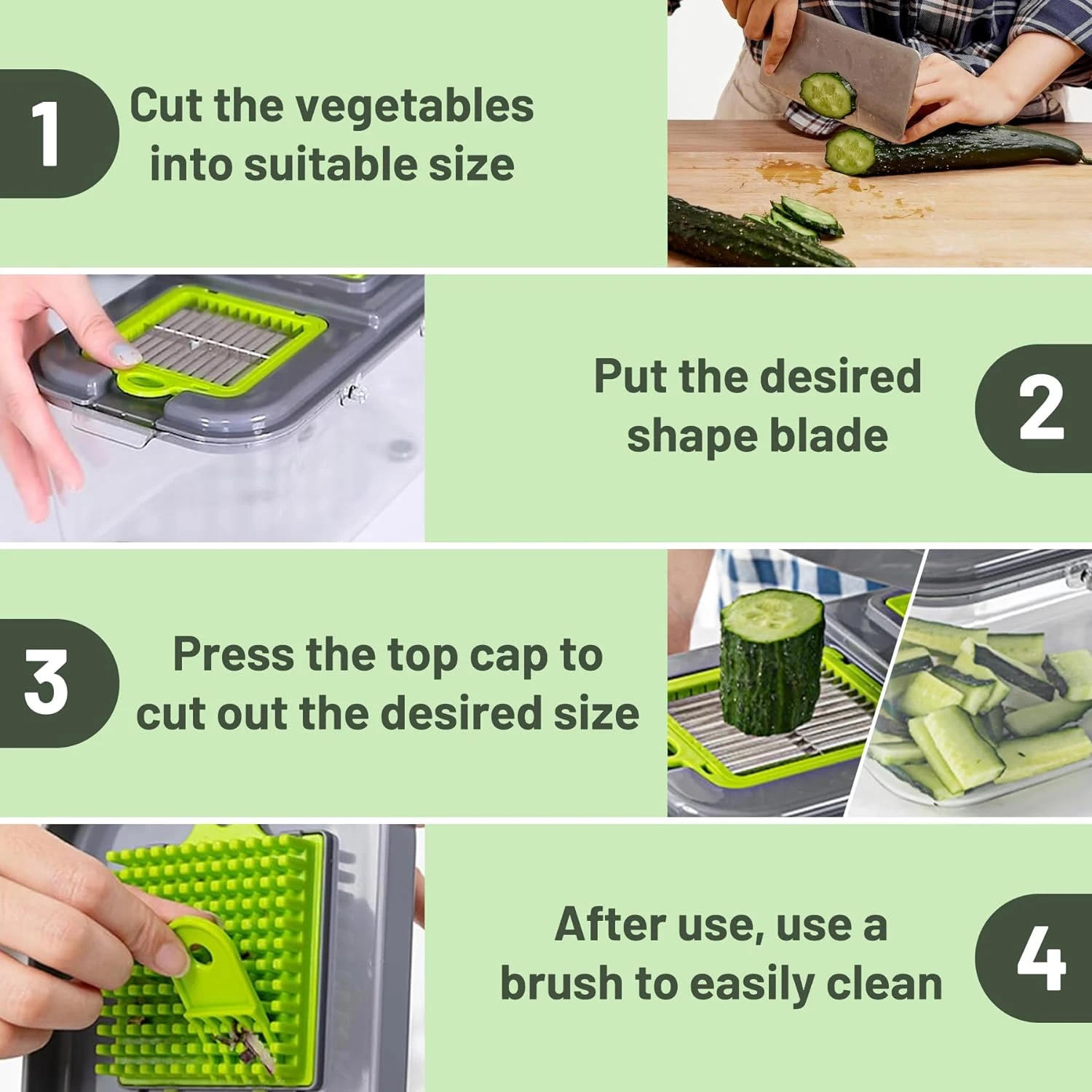 1 Cut the vegetables into suitable size

Put the desired shape blade 2

3 Press the top cap to cut out the desired size

After use, use a brush to easily clean 4