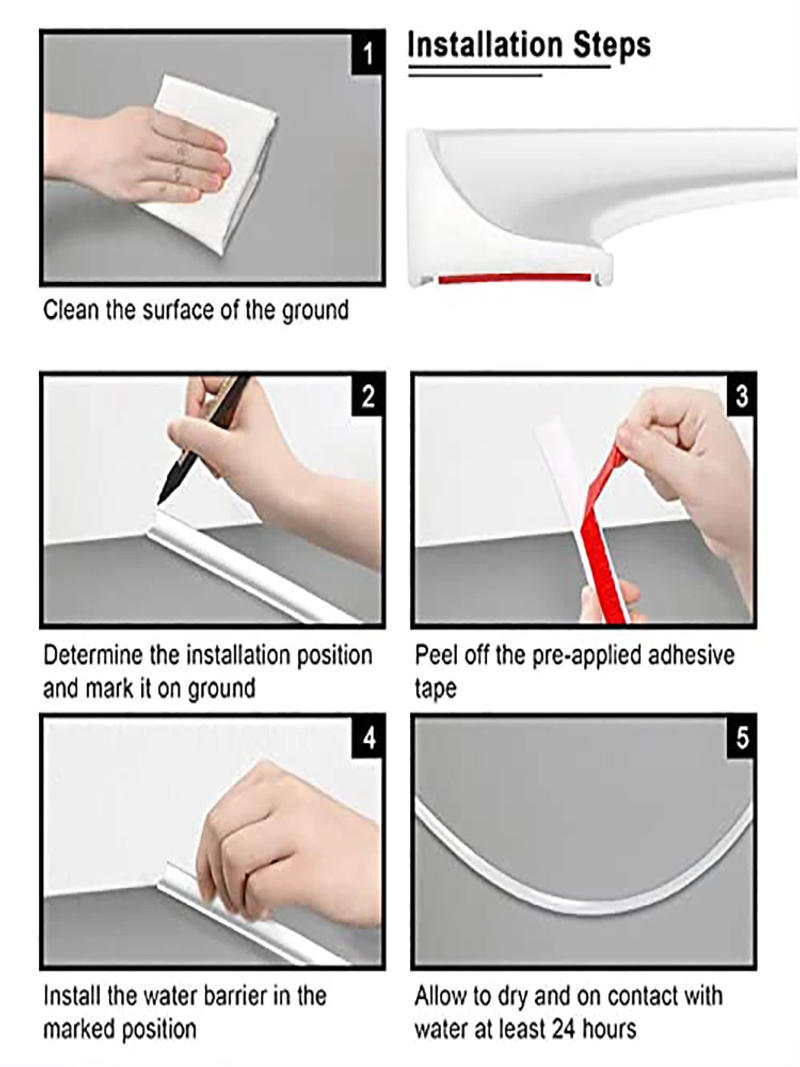 1

Installation Steps

Clean the surface of the ground

2

Determine the installation position and mark it on ground

3

Peel off the pre-applied adhesive tape

4

Install the water barrier in the marked position

5

Allow to dry and on contact with water at least 24 hours