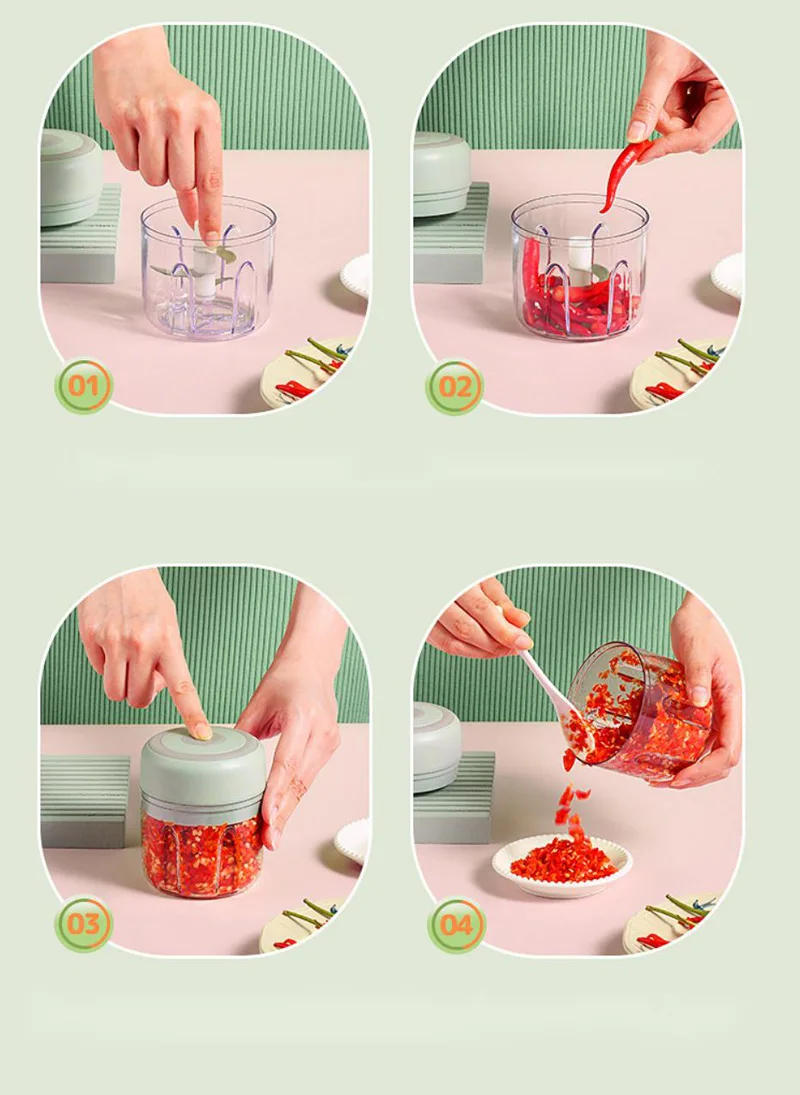 01

02

03

04