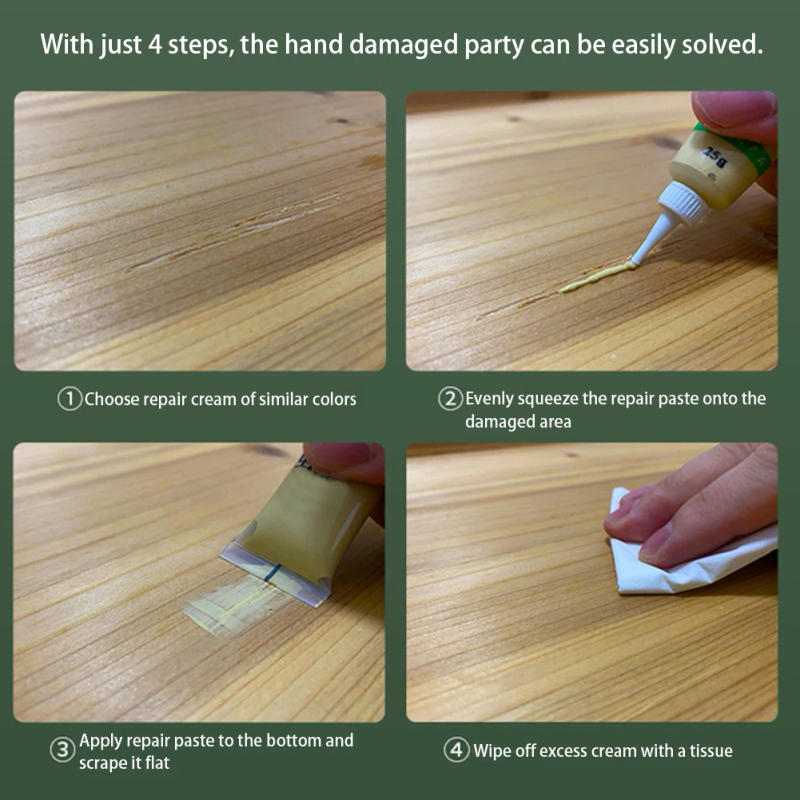 With just 4 steps, the hand damaged party can be easily solved.

25g

①Choose repair cream of similar colors

②Evenly squeeze the repair paste onto the damaged area

③Apply repair paste to the bottom and scrape it flat

④Wipe off excess cream with a tissue