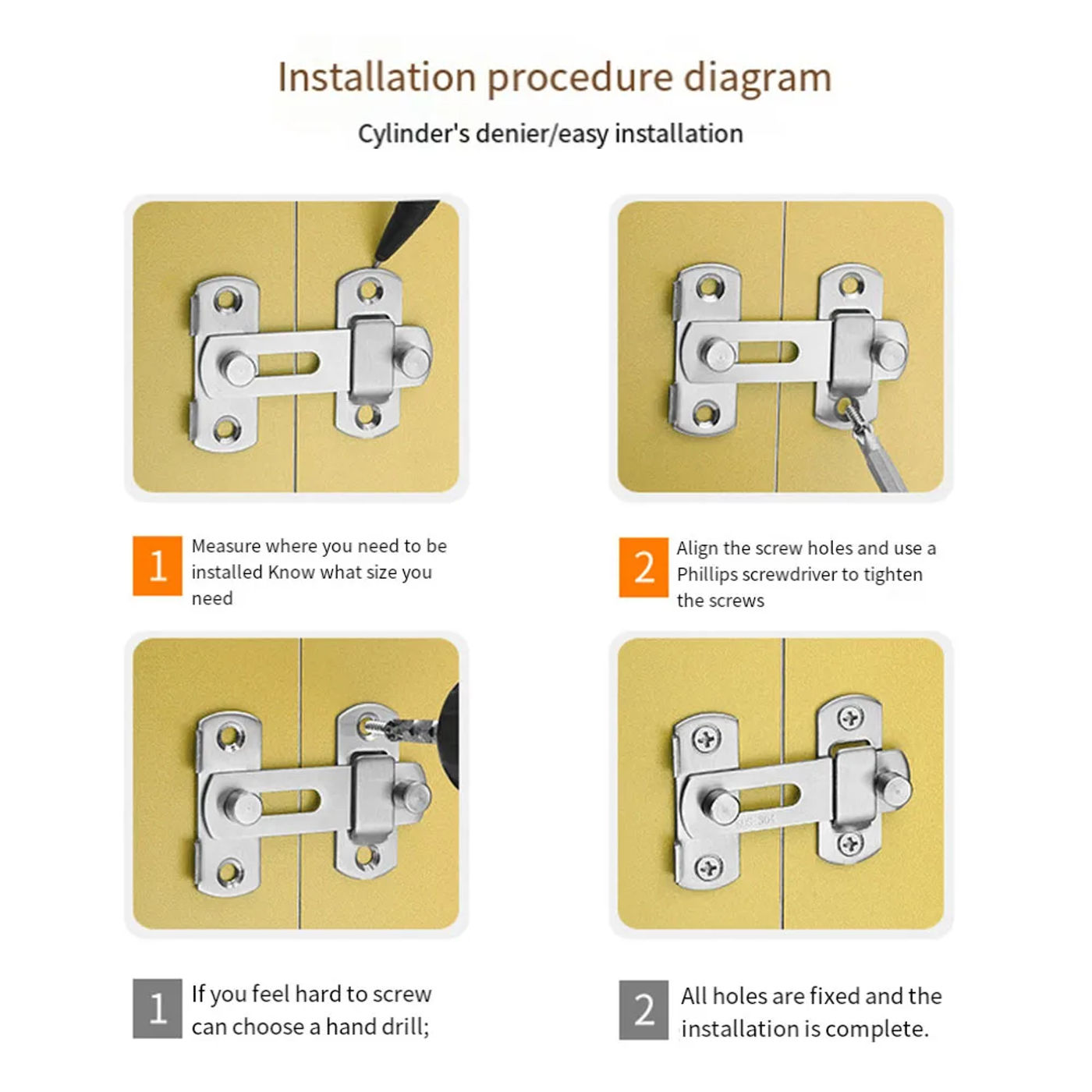 Installation procedure diagram

Cylinder's denier/easy installation

1 Measure where you need to be installed Know what size you need

2 Align the screw holes and use a Phillips screwdriver to tighten the screws

1 If you feel hard to screw can choose a hand drill;

2 All holes are fixed and the installation is complete.