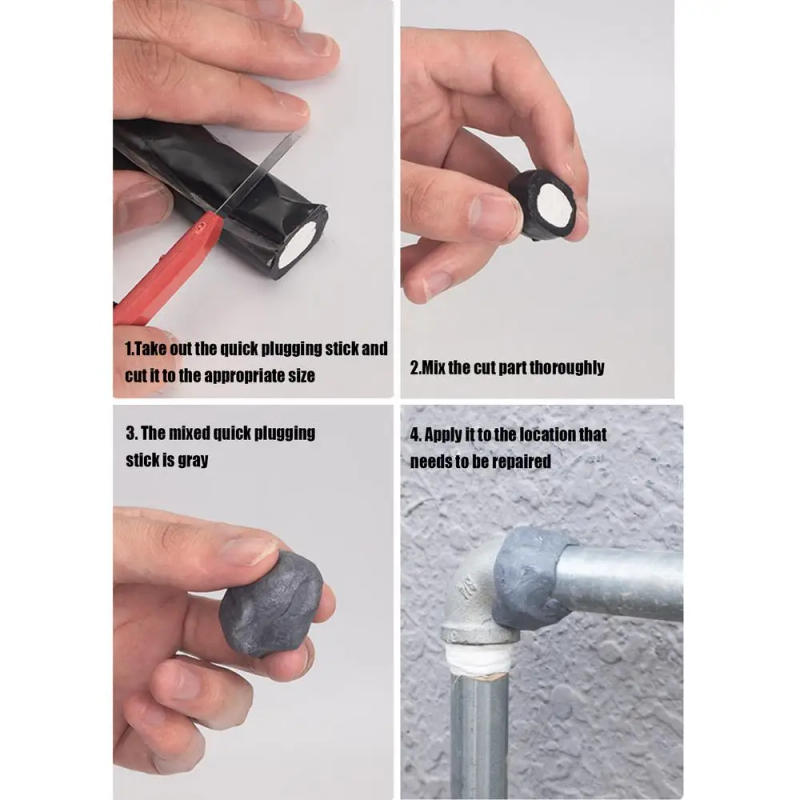 1.Take out the quick plugging stick and cut it to the appropriate size

2.Mix the cut part thoroughly

3. The mixed quick plugging stick is gray

4. Apply it to the location that needs to be repaired