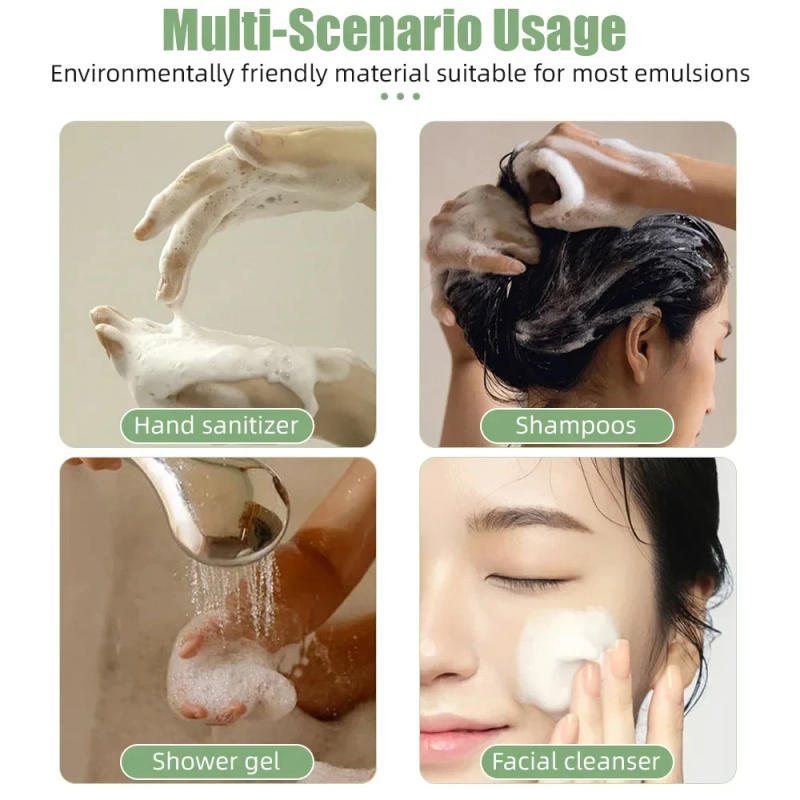 Multi-Scenario Usage

Environmentally friendly material suitable for most emulsions

Hand sanitizer

Shampoos

Shower gel

Facial cleanser