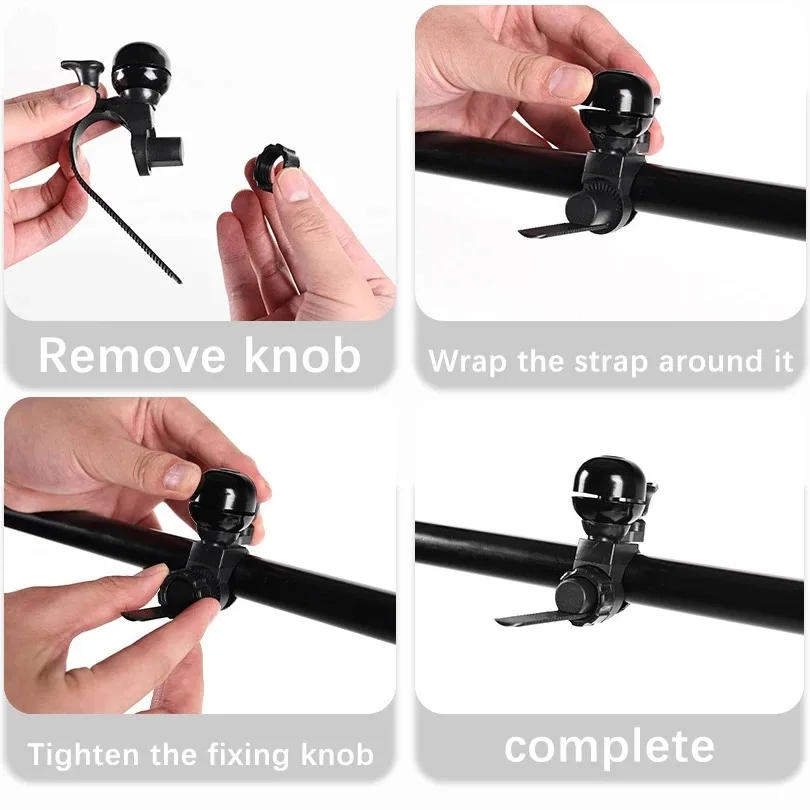 Remove knob

Wrap the strap around it

Tighten the fixing knob

complete