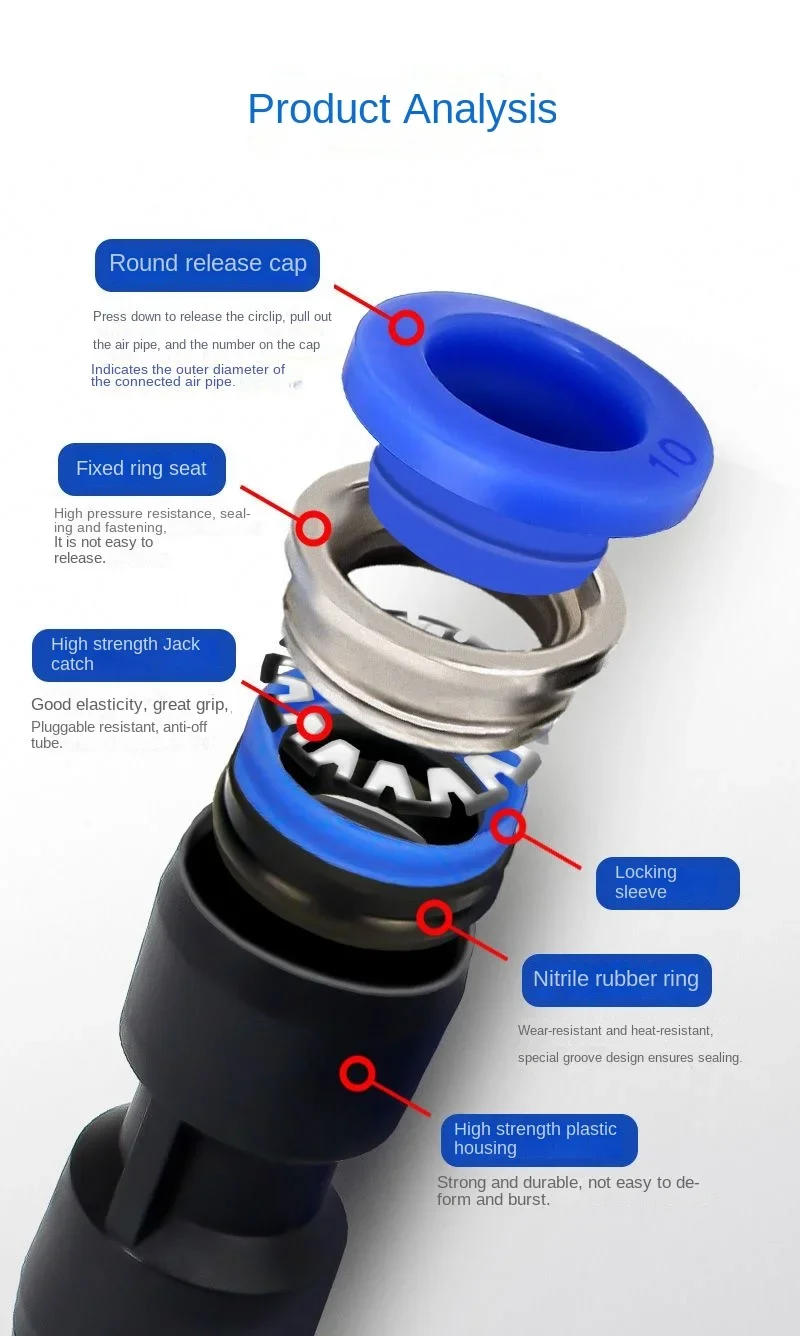 Product Analysis

Round release cap

Press down to release the circlip, pull out the air pipe, and the number on the cap Indicates the outer diameter of the connected air pipe.

10

Fixed ring seat

High pressure resistance, sealing and fastening, It is not easy to release.

High strength Jack catch

Good elasticity, great grip, Pluggable resistant, anti-off tube.

Locking sleeve

Nitrile rubber ring

Wear-resistant and heat-resistant, special groove design ensures sealing.

High strength plastic housing

Strong and durable, not easy to deform and burst.