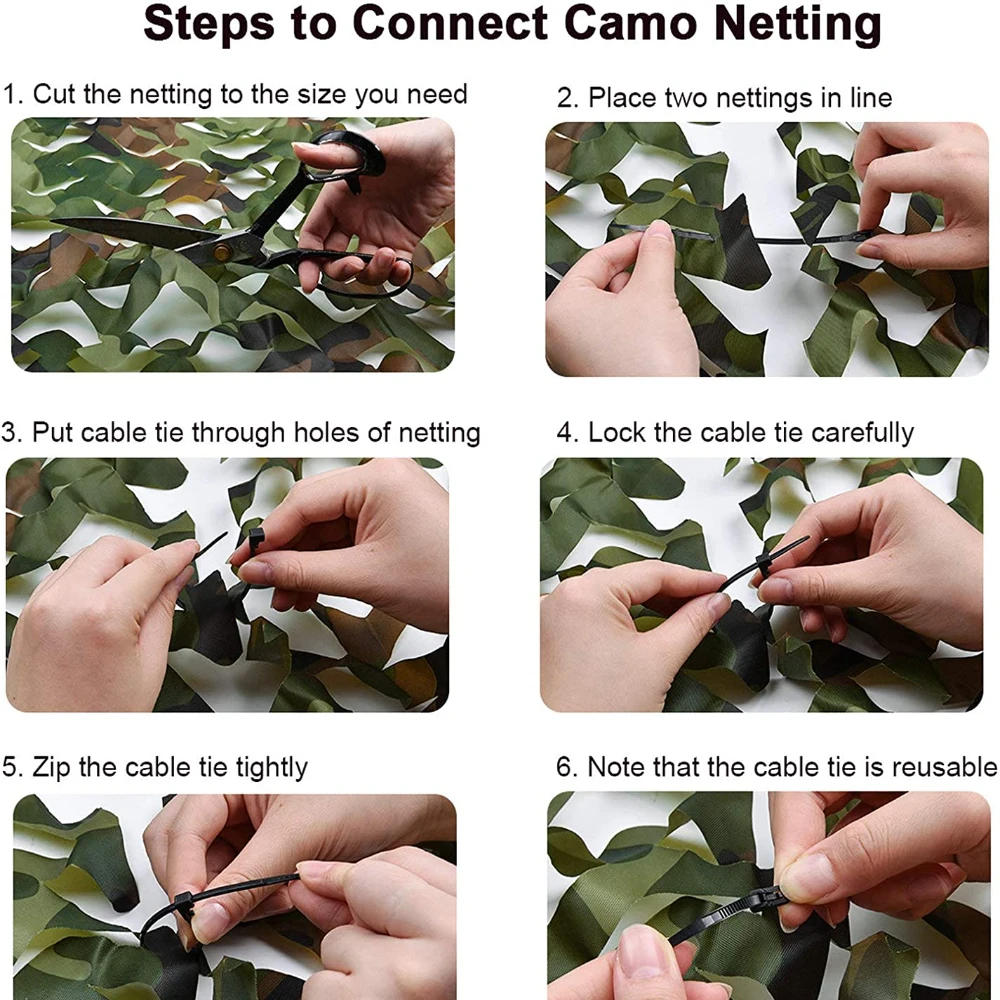 Steps to Connect Camo Netting

1. Cut the netting to the size you need

2. Place two nettings in line

3. Put cable tie through holes of netting

4. Lock the cable tie carefully

5. Zip the cable tie tightly

6. Note that the cable tie is reusable