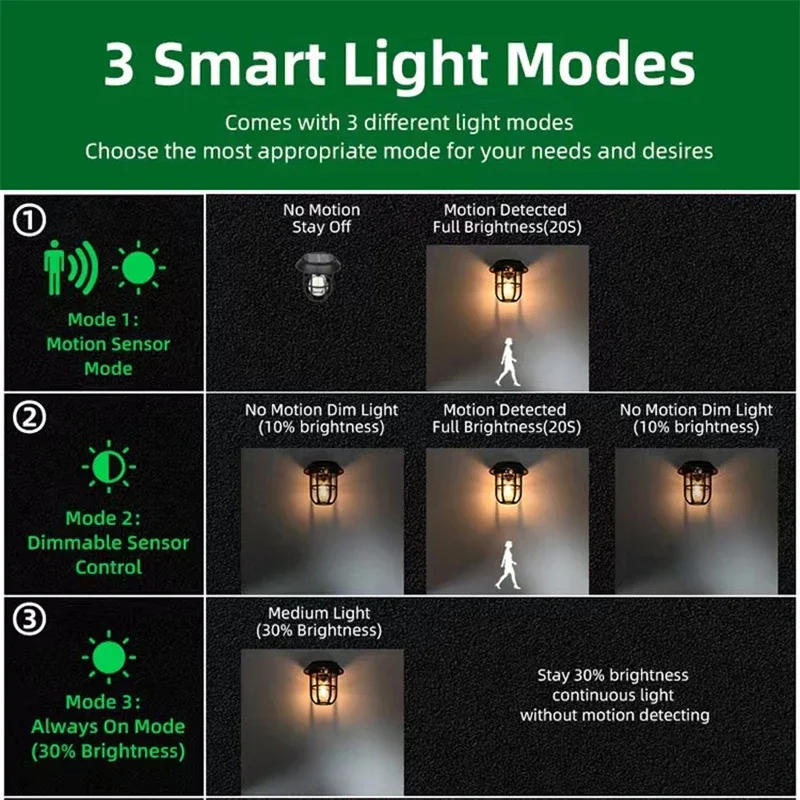 3 Smart Light Modes

Comes with 3 different light modes
Choose the most appropriate mode for your needs and desires

①

Mode 1:
Motion Sensor
Mode

No Motion
Stay Off

Motion Detected
Full Brightness(20S)

②

Mode 2:
Dimmable Sensor
Control

No Motion Dim Light
(10% brightness)

Motion Detected
Full Brightness(20S)

No Motion Dim Light
(10% brightness)

③

Mode 3:
Always On Mode
(30% Brightness)

Medium Light
(30% Brightness)

Stay 30% brightness
continuous light
without motion detecting