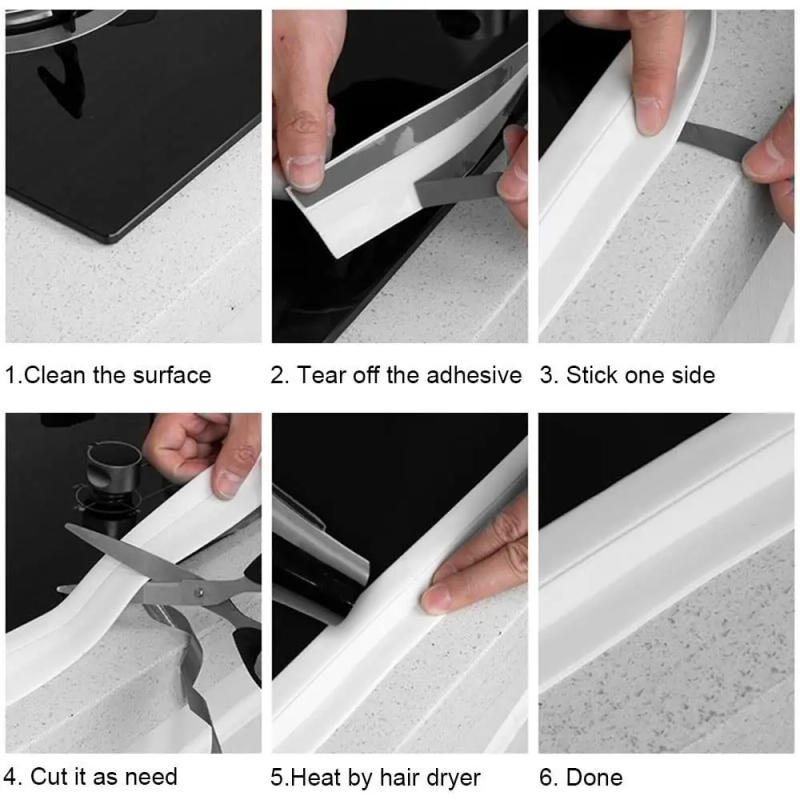 1.Clean the surface

2. Tear off the adhesive

3. Stick one side

4. Cut it as need

5.Heat by hair dryer

6. Done