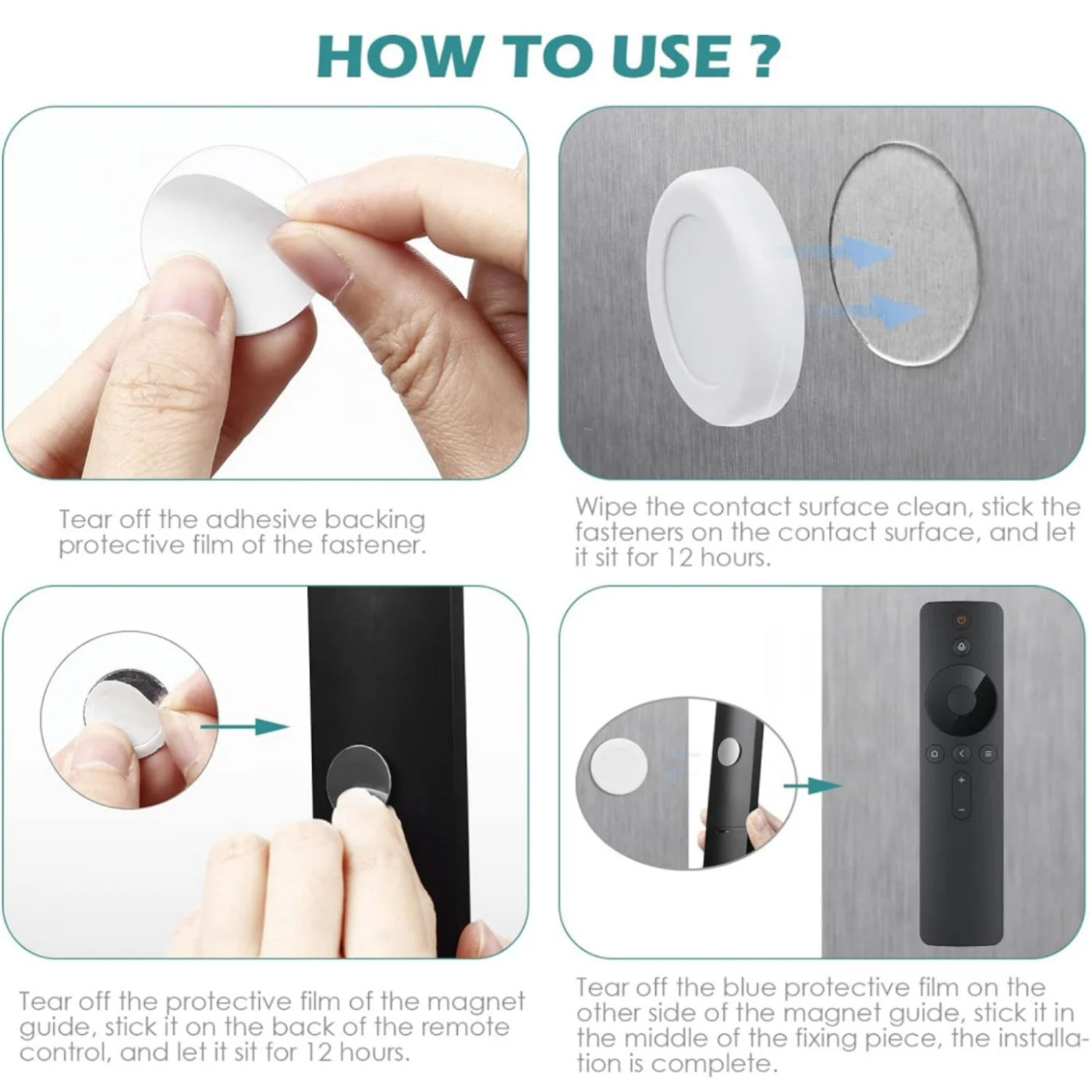 HOW TO USE ?

Tear off the adhesive backing protective film of the fastener.

Wipe the contact surface clean, stick the fasteners on the contact surface, and let it sit for 12 hours.

Tear off the protective film of the magnet guide, stick it on the back of the remote control, and let it sit for 12 hours.

Tear off the blue protective film on the other side of the magnet guide, stick it in the middle of the fixing piece, the installation is complete.