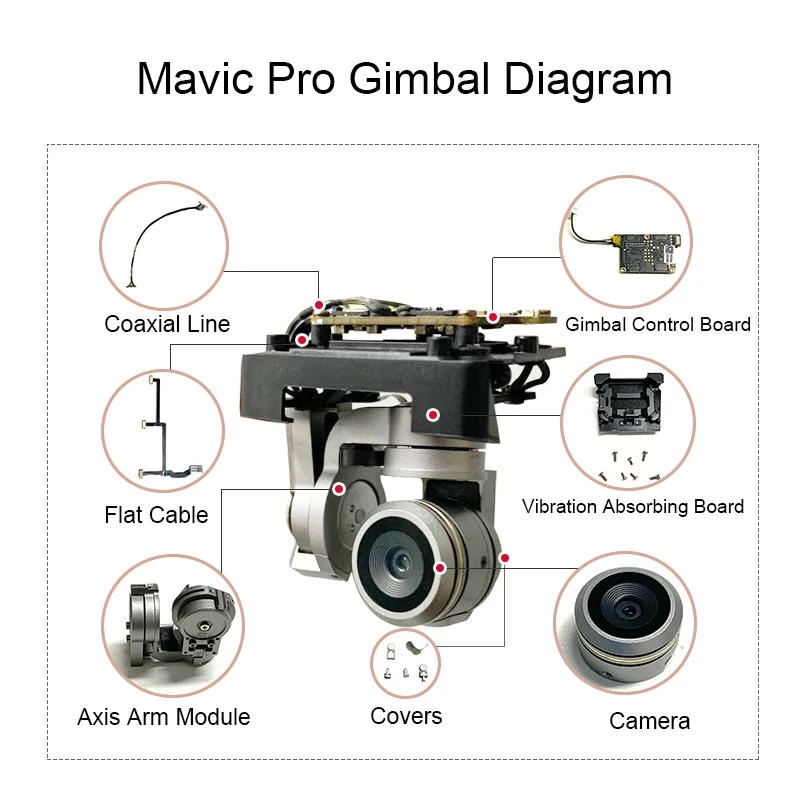 Mavic Pro Gimbal Diagram

Coaxial Line

Gimbal Control Board

Flat Cable

Vibration Absorbing Board

Axis Arm Module

Covers

Camera