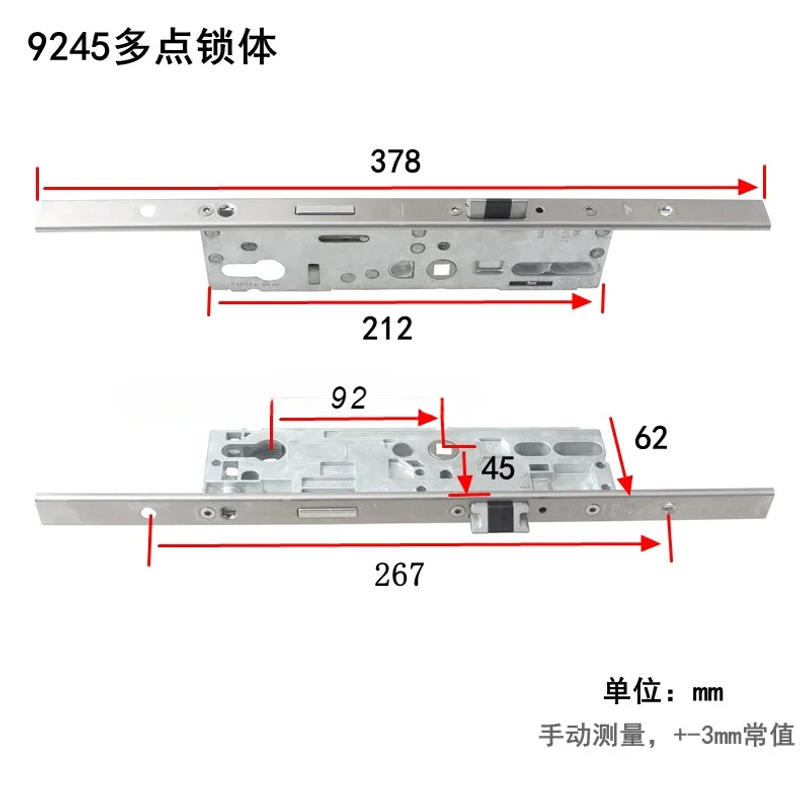 9245多点锁体

378

212

92

62

45

267

单位：mm

手动测量，+-3mm常值