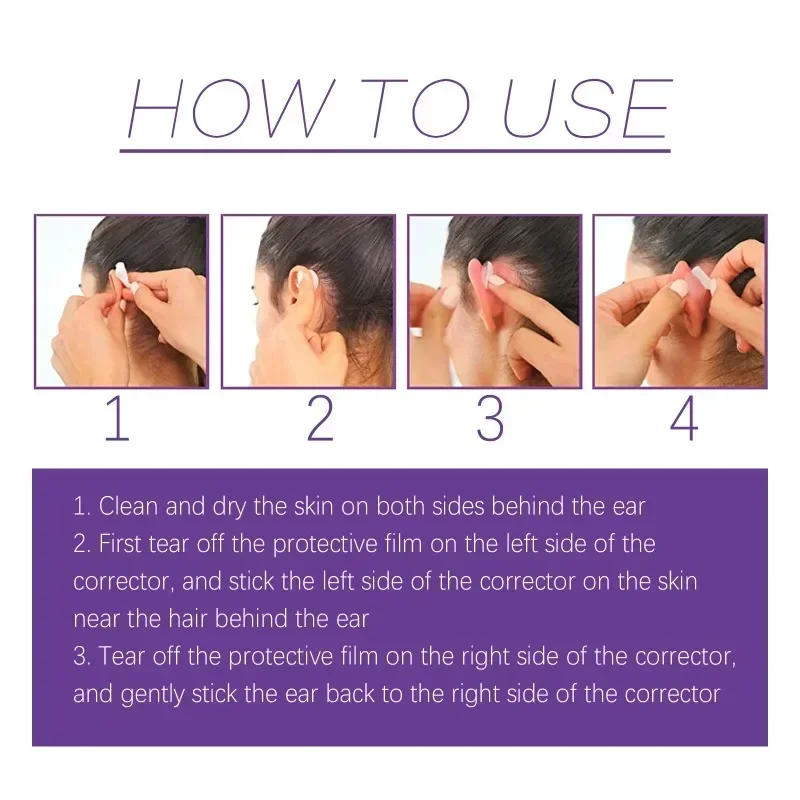 HOW TO USE

1

2

3

4

1. Clean and dry the skin on both sides behind the ear
2. First tear off the protective film on the left side of the corrector, and stick the left side of the corrector on the skin near the hair behind the ear
3. Tear off the protective film on the right side of the corrector, and gently stick the ear back to the right side of the corrector