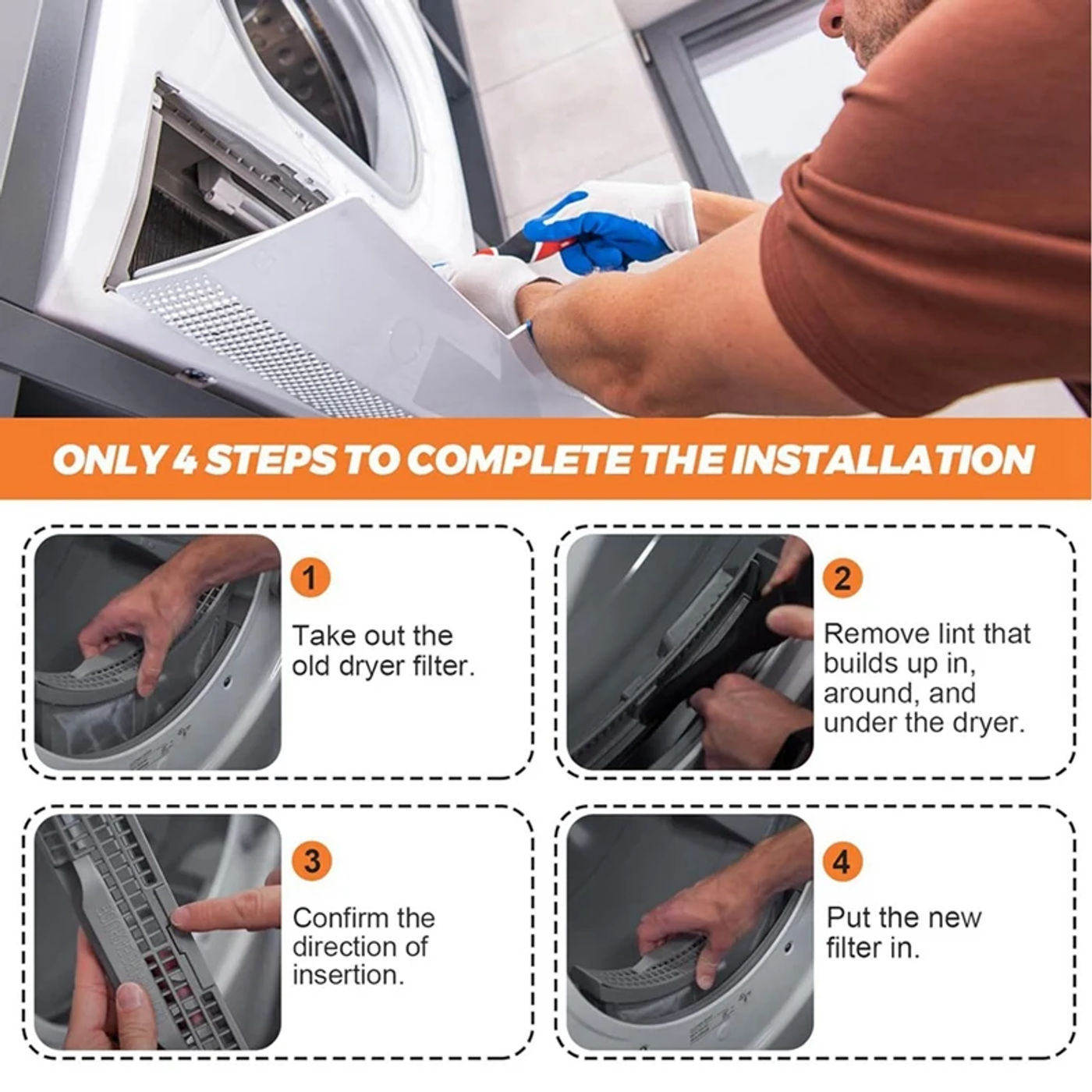 ONLY 4 STEPS TO COMPLETE THE INSTALLATION

1

Take out the old dryer filter.

2

Remove lint that builds up in, around, and under the dryer.

3

Confirm the direction of insertion.

4

Put the new filter in.